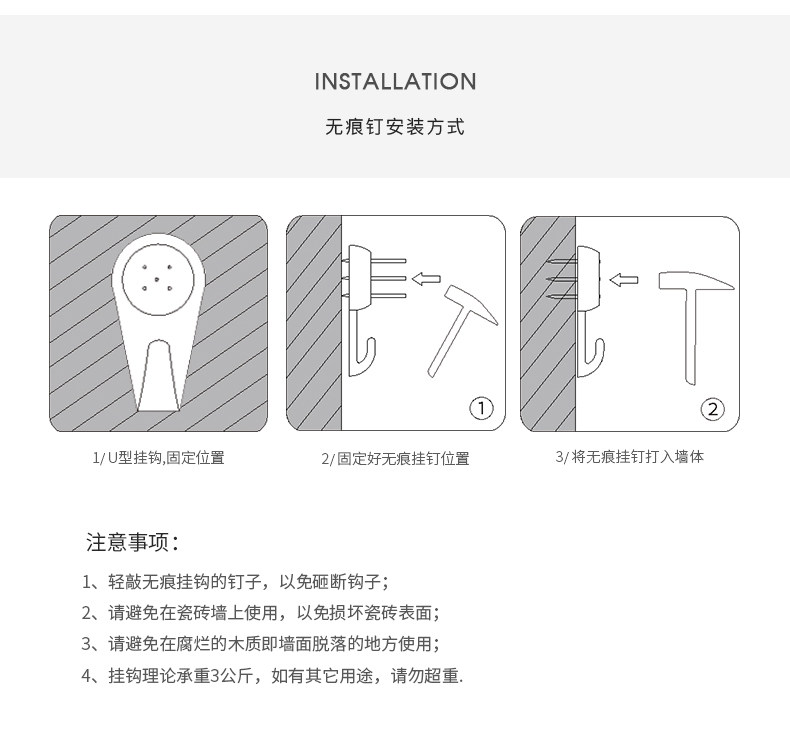 INSTALLATION

无痕钉安装方式

①

②

1/ U型挂钩,固定位置

2/固定好无痕挂钉位置

3/将无痕挂钉打入墙体

注意事项：

1、轻敲无痕挂钩的钉子，以免砸断钩子；

2、请避免在瓷砖墙上使用，以免损坏瓷砖表面；

3、请避免在腐烂的木质即墙面脱落的地方使用；

4、挂钩理论承重3公斤，如有其它用途，请勿超重.