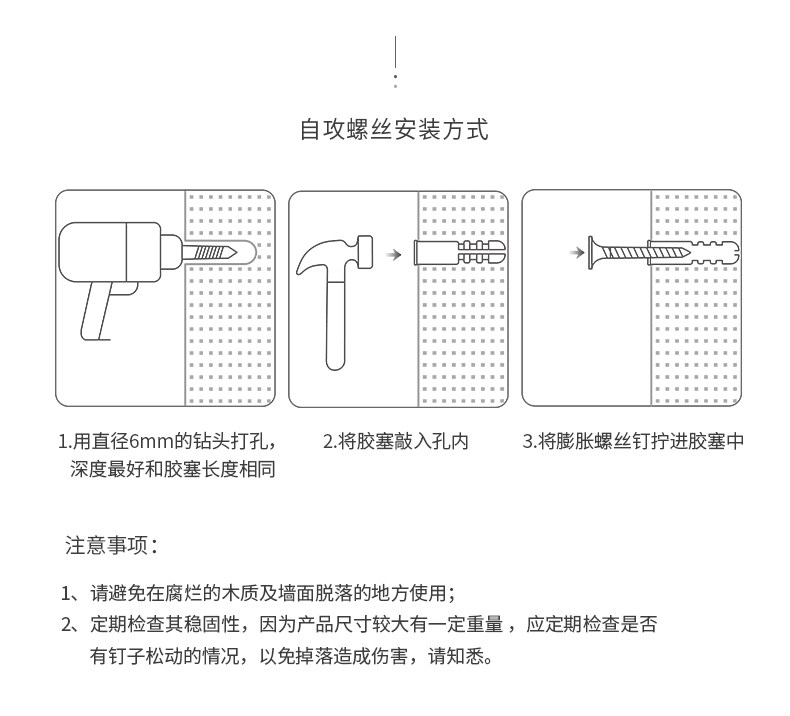 自攻螺丝安装方式

1.用直径6mm的钻头打孔，深度最好和胶塞长度相同

2.将胶塞敲入孔内

3.将膨胀螺丝钉拧进胶塞中

注意事项：

1、请避免在腐烂的木质及墙面脱落的地方使用；

2、定期检查其稳固性，因为产品尺寸较大有一定重量，应定期检查是否有钉子松动的情况，以免掉落造成伤害，请知悉。