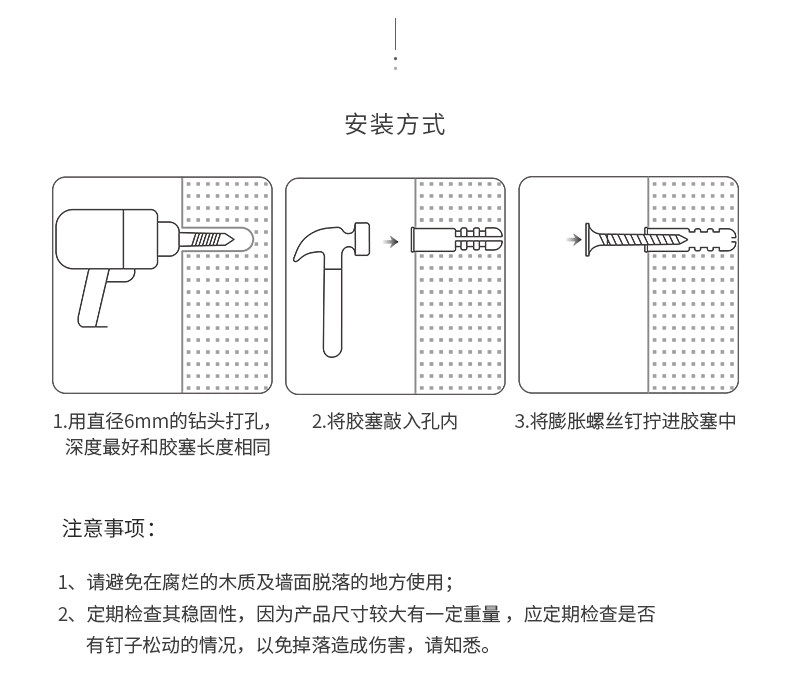 安装方式

1.用直径6mm的钻头打孔，深度最好和胶塞长度相同

2.将胶塞敲入孔内

3.将膨胀螺丝钉拧进胶塞中

注意事项：

1、请避免在腐烂的木质及墙面脱落的地方使用；

2、定期检查其稳固性，因为产品尺寸较大有一定重量，应定期检查是否有钉子松动的情况，以免掉落造成伤害，请知悉。