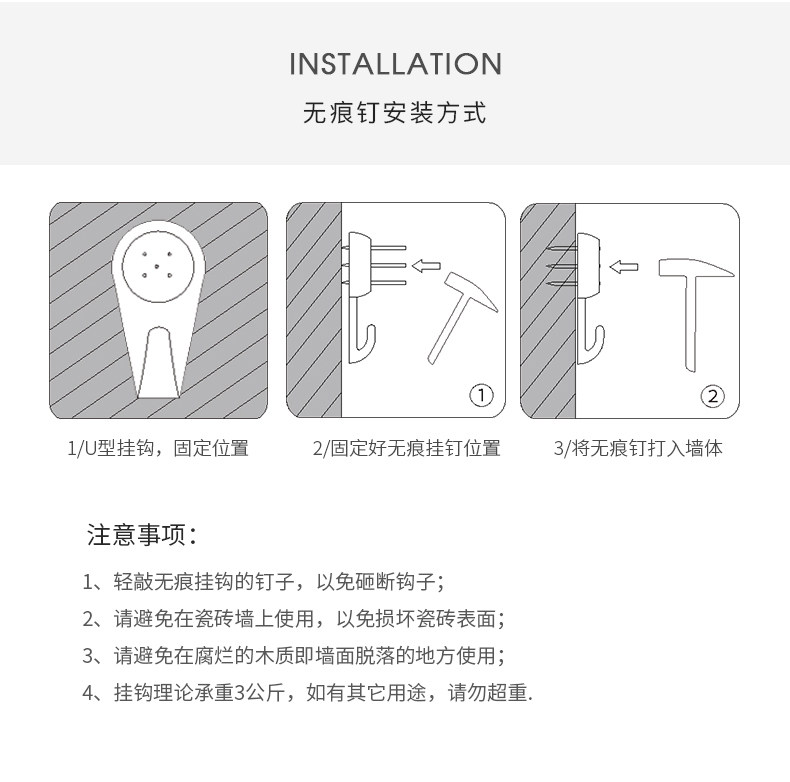 INSTALLATION

无痕钉安装方式

①

②

1/U型挂钩，固定位置

2/固定好无痕挂钉位置

3/将无痕钉打入墙体

注意事项：

1、轻敲无痕挂钩的钉子，以免砸断钩子；

2、请避免在瓷砖墙上使用，以免损坏瓷砖表面；

3、请避免在腐烂的木质即墙面脱落的地方使用；

4、挂钩理论承重3公斤，如有其它用途，请勿超重.