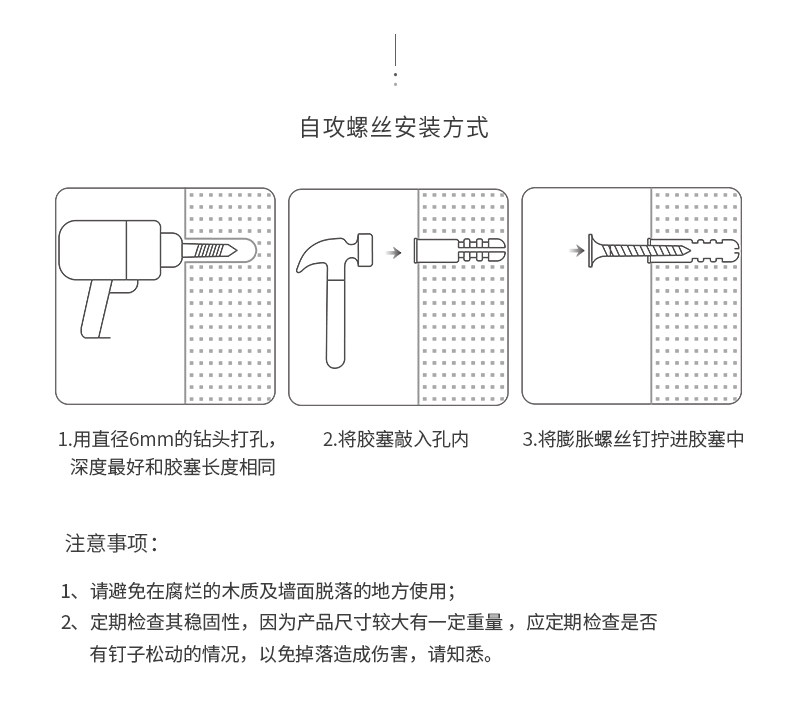 自攻螺丝安装方式

1.用直径6mm的钻头打孔，深度最好和胶塞长度相同

2.将胶塞敲入孔内

3.将膨胀螺丝钉拧进胶塞中

注意事项：

1、请避免在腐烂的木质及墙面脱落的地方使用；
2、定期检查其稳固性，因为产品尺寸较大有一定重量，应定期检查是否有钉子松动的情况，以免掉落造成伤害，请知悉。