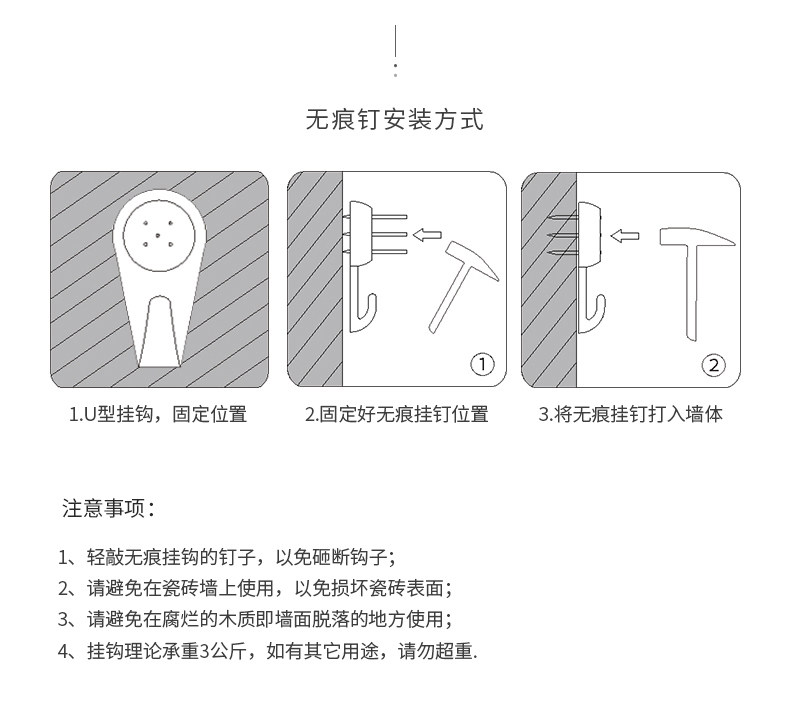 无痕钉安装方式

①

②

1.U型挂钩，固定位置

2.固定好无痕挂钉位置

3.将无痕挂钉打入墙体

注意事项：

1、轻敲无痕挂钩的钉子，以免砸断钩子；

2、请避免在瓷砖墙上使用，以免损坏瓷砖表面；

3、请避免在腐烂的木质即墙面脱落的地方使用；

4、挂钩理论承重3公斤，如有其它用途，请勿超重.