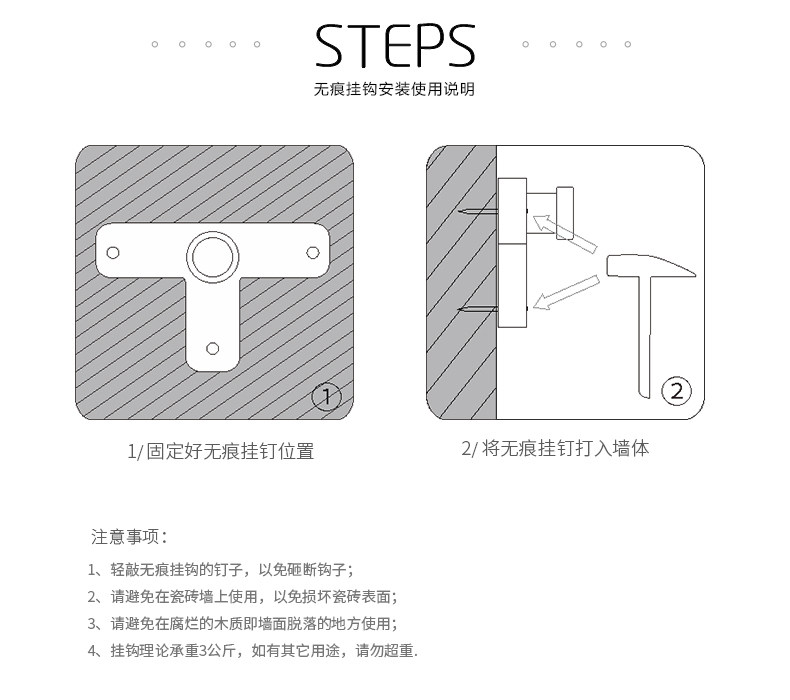 STEPS

无痕挂钩安装使用说明

①

1/固定好无痕挂钉位置

②

2/将无痕挂钉打入墙体

注意事项：

1、轻敲无痕挂钩的钉子，以免砸断钩子；

2、请避免在瓷砖墙上使用，以免损坏瓷砖表面；

3、请避免在腐烂的木质即墙面脱落的地方使用；

4、挂钩理论承重3公斤，如有其它用途，请勿超重.