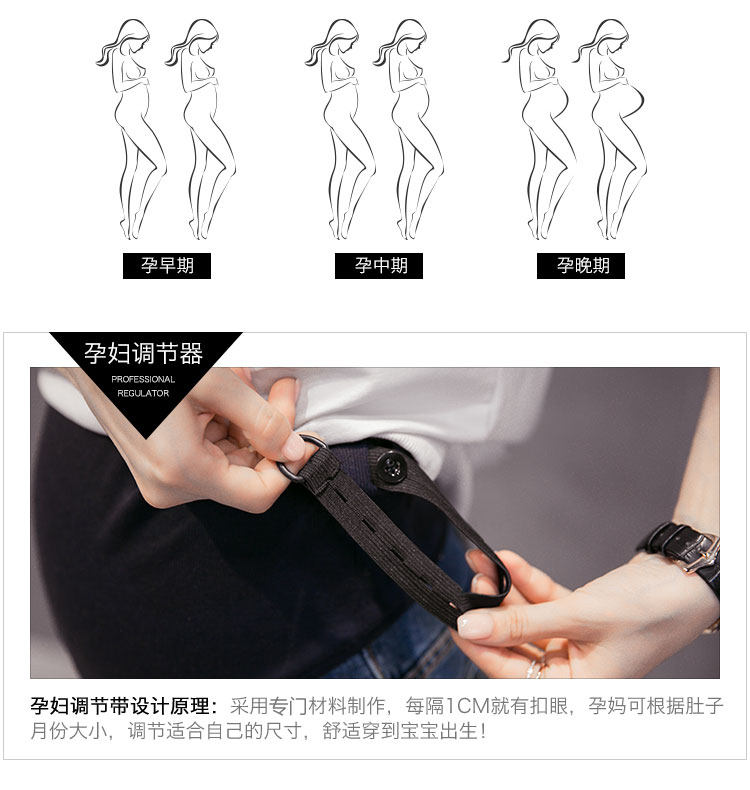 孕早期

孕中期

孕晚期

孕妇调节器
PROFESSIONAL REGULATOR

孕妇调节带设计原理：采用专门材料制作，每隔1CM就有扣眼，孕妈可根据肚子月份大小，调节适合自己的尺寸，舒适穿到宝宝出生！