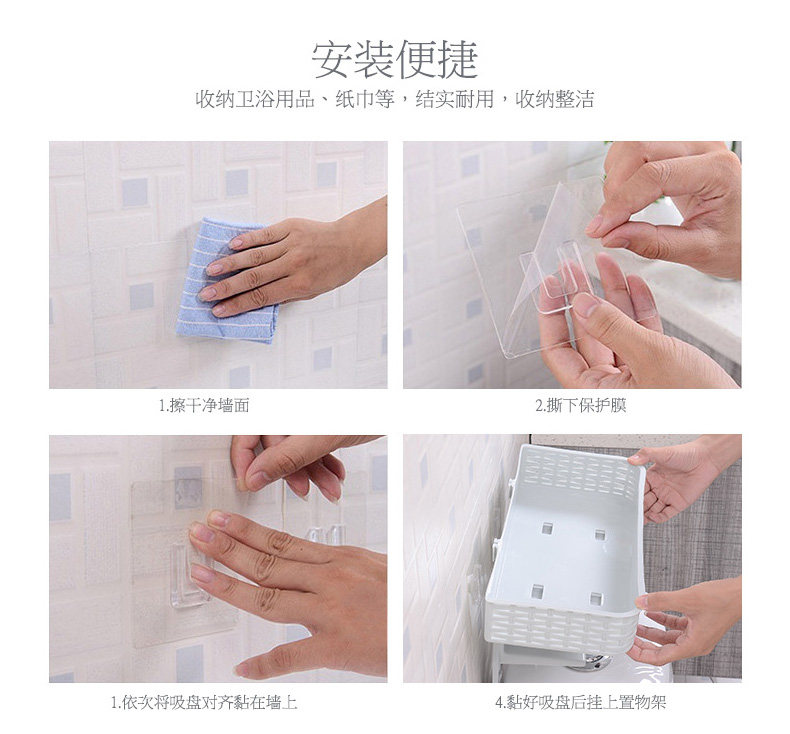 安装便捷

收纳卫浴用品、纸巾等，结实耐用，收纳整洁

1.擦干净墙面

2.撕下保护膜

1.依次将吸盘对齐黏在墙上

4.黏好吸盘后挂上置物架