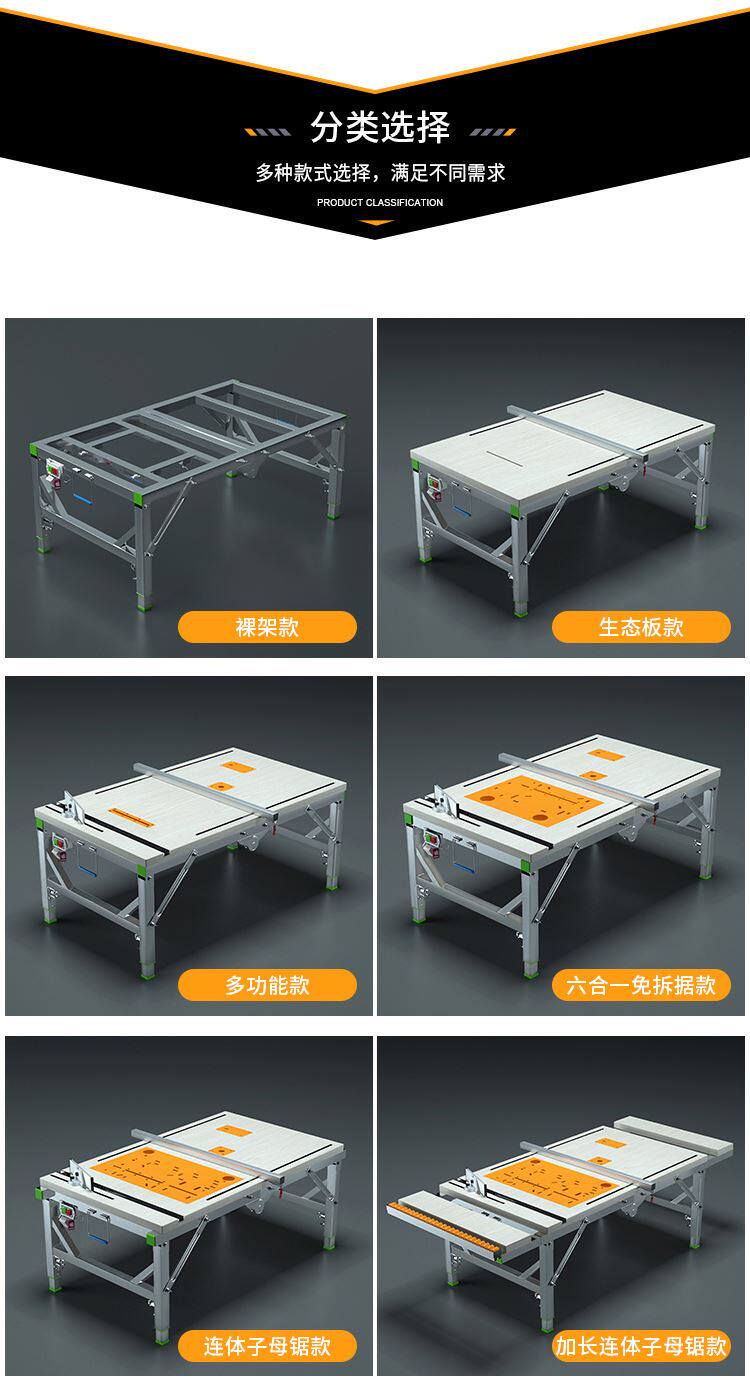 分类选择

多种款式选择，满足不同需求

PRODUCT CLASSIFICATION

裸架款

生态板款

多功能款

六合一免拆据款

连体子母锯款

加长连体子母锯款