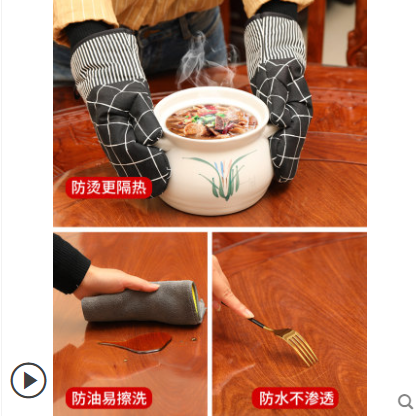 防烫更隔热

防油易擦洗

防水不渗透