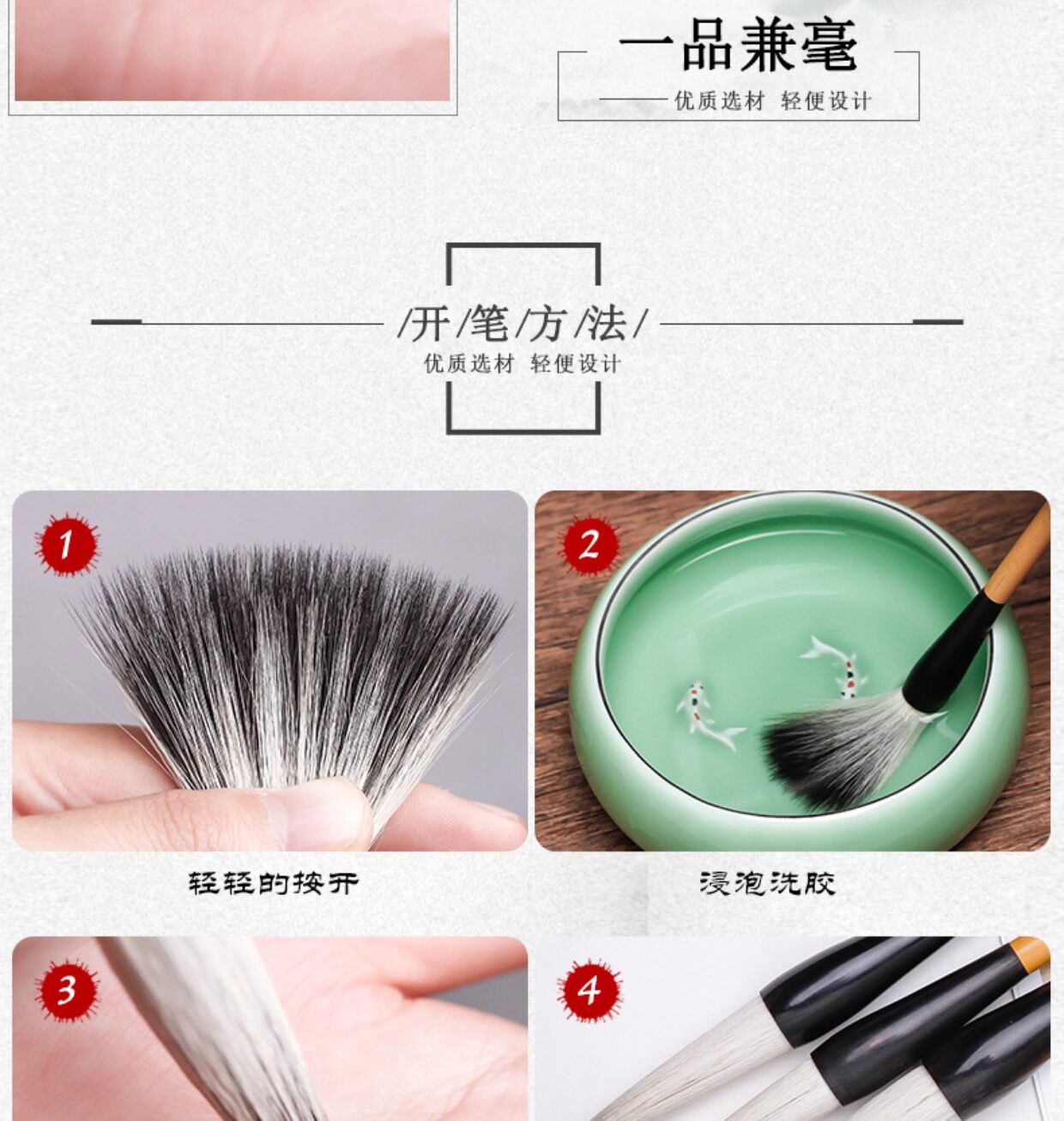 一品兼毫

优质选材 轻便设计

/开/笔/方/法/

优质选材 轻便设计

1

轻轻的按开

2

浸泡洗胶

3

4