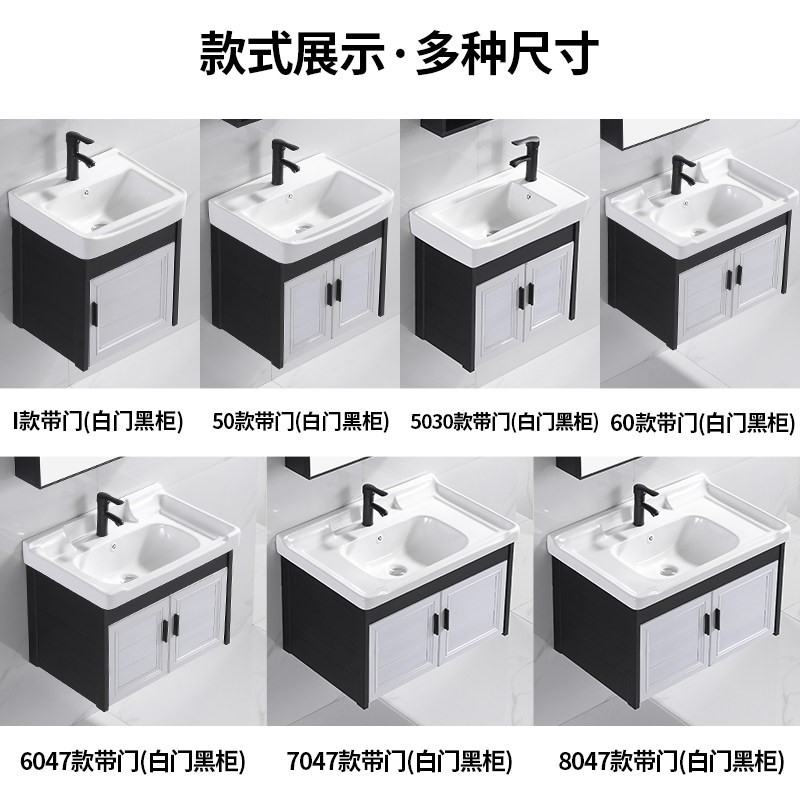 款式展示·多种尺寸

I款带门(白门黑柜)

50款带门(白门黑柜)

5030款带门(白门黑柜)

60款带门(白门黑柜)

6047款带门(白门黑柜)

7047款带门(白门黑柜)

8047款带门(白门黑柜)