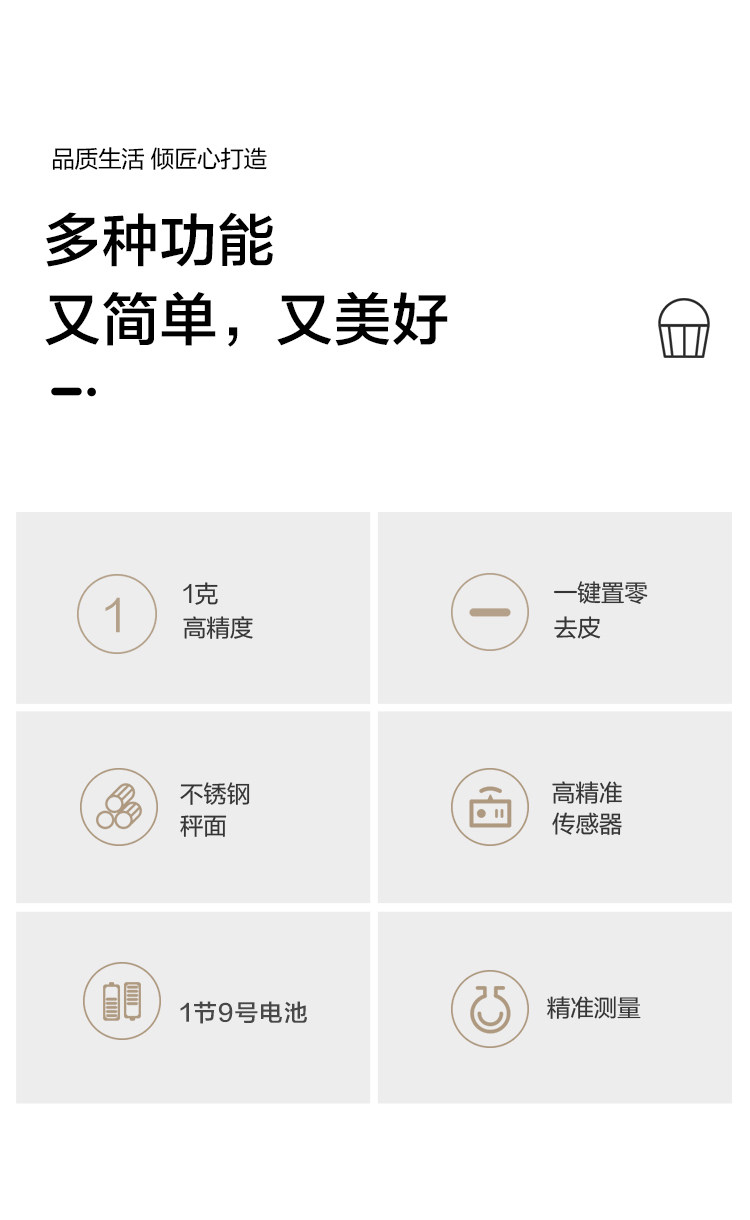 品质生活 倾匠心打造

多种功能
又简单，又美好

1克
高精度

一键置零
去皮

不锈钢
秤面

高精准
传感器

1节9号电池

精准测量