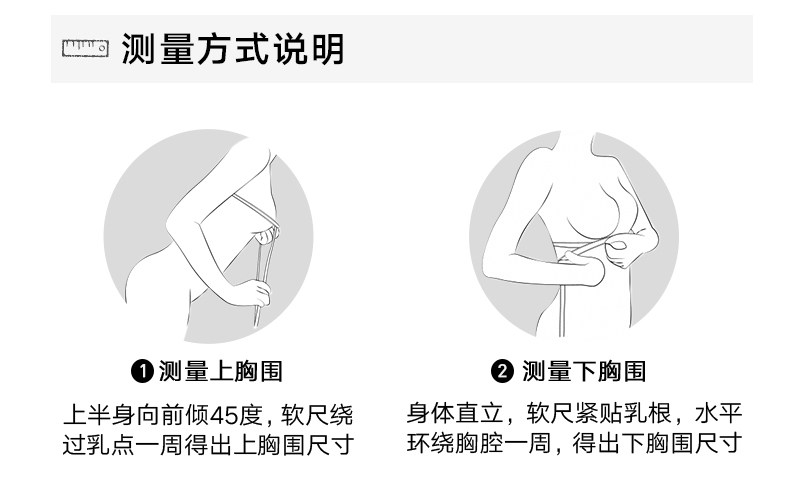 测量方式说明

❶ 测量上胸围

上半身向前倾45度，软尺绕过乳点一周得出上胸围尺寸

❷ 测量下胸围

身体直立，软尺紧贴乳根，水平环绕胸腔一周，得出下胸围尺寸