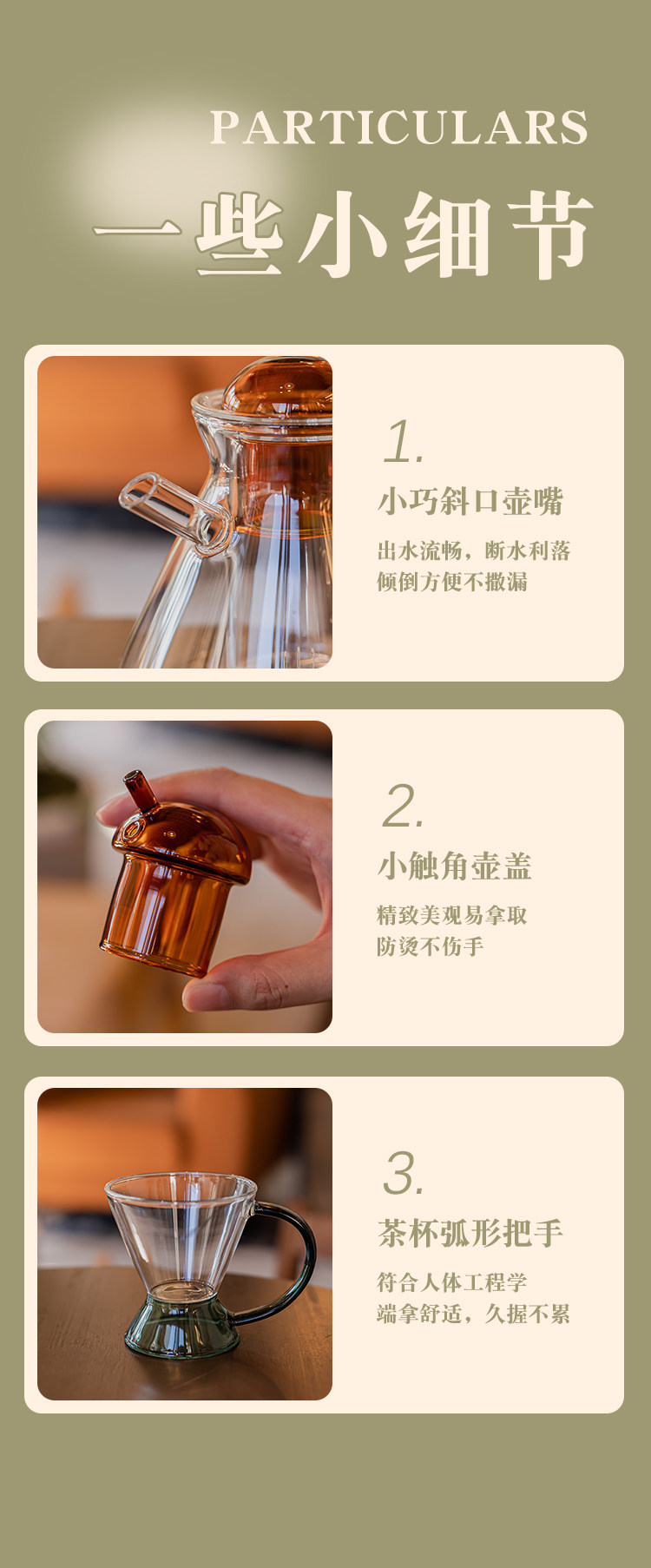 PARTICULARS

一些小细节

1.

小巧斜口壶嘴

出水流畅，断水利落
倾倒方便不撒漏

2.

小触角壶盖

精致美观易拿取
防烫不伤手

3.

茶杯弧形把手

符合人体工程学
端拿舒适，久握不累