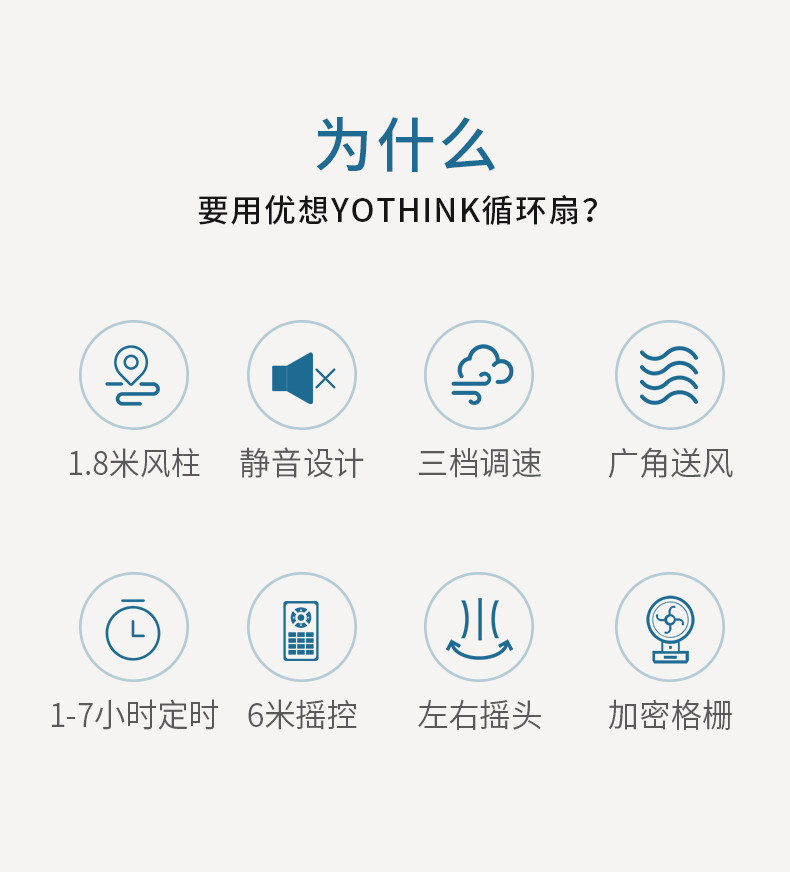 为什么

要用优想YOTHINK循环扇?

1.8米风柱

静音设计

三档调速

广角送风

1-7小时定时

6米摇控

左右摇头

加密格栅