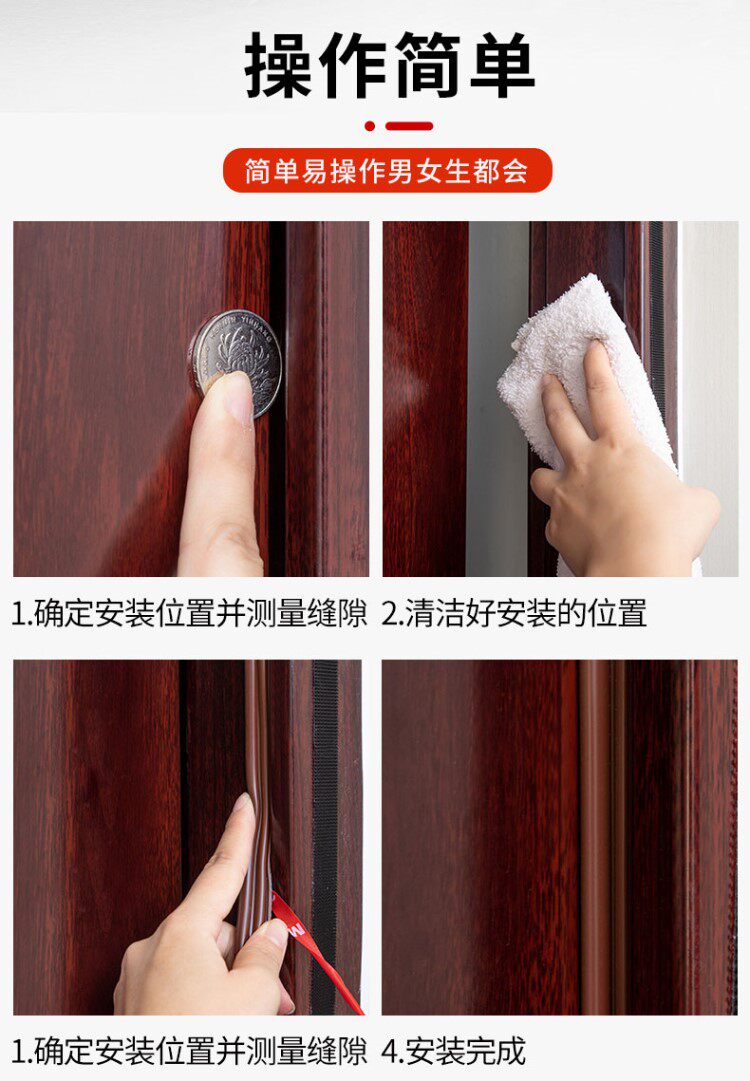 操作简单

简单易操作男女生都会

1.确定安装位置并测量缝隙

2.清洁好安装的位置

1.确定安装位置并测量缝隙

4.安装完成