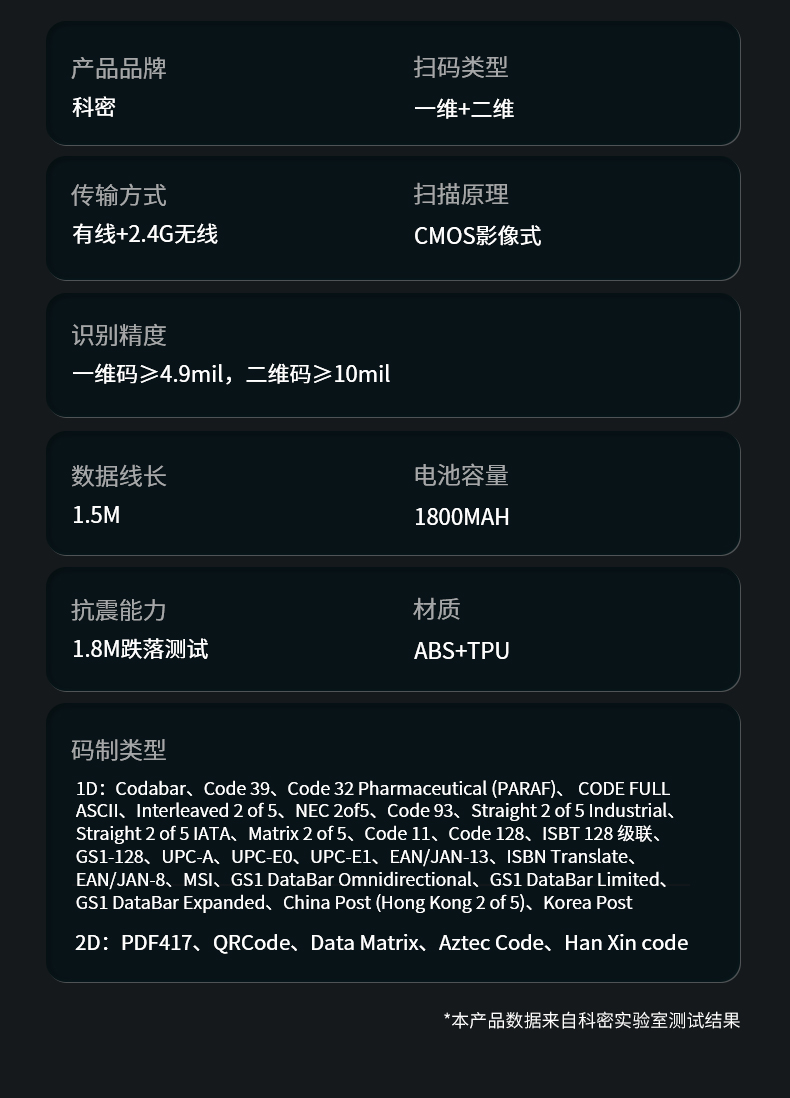 产品品牌
科密

扫码类型
一维+二维

传输方式
有线+2.4G无线

扫描原理
CMOS影像式

识别精度
一维码≥4.9mil，二维码≥10mil

数据线长
1.5M

电池容量
1800MAH

抗震能力
1.8M跌落测试

材质
ABS+TPU

码制类型
1D：Codabar、Code 39、Code 32 Pharmaceutical (PARAF)、 CODE FULL ASCII、Interleaved 2 of 5、NEC 2of5、Code 93、Straight 2 of 5 Industrial、Straight 2 of 5 IATA、Matrix 2 of 5、Code 11、Code 128、ISBT 128 级联、GS1-128、UPC-A、UPC-E0、UPC-E1、EAN/JAN-13、ISBN Translate、EAN/JAN-8、MSI、GS1 DataBar Omnidirectional、GS1 DataBar Limited、GS1 DataBar Expanded、China Post (Hong Kong 2 of 5)、Korea Post

2D：PDF417、QRCode、Data Matrix、Aztec Code、Han Xin code

*本产品数据来自科密实验室测试结果