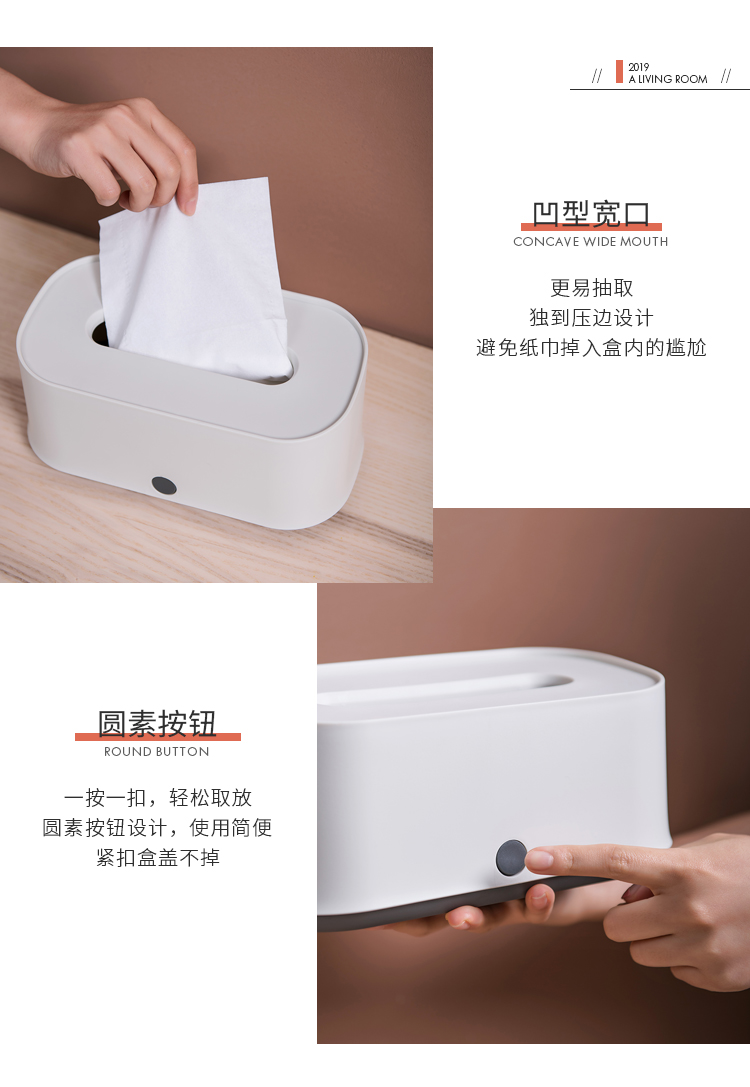 // 2019
A LIVING ROOM //

凹型宽口
CONCAVE WIDE MOUTH

更易抽取
独到压边设计
避免纸巾掉入盒内的尴尬

圆素按钮
ROUND BUTTON

一按一扣，轻松取放
圆素按钮设计，使用简便
紧扣盒盖不掉