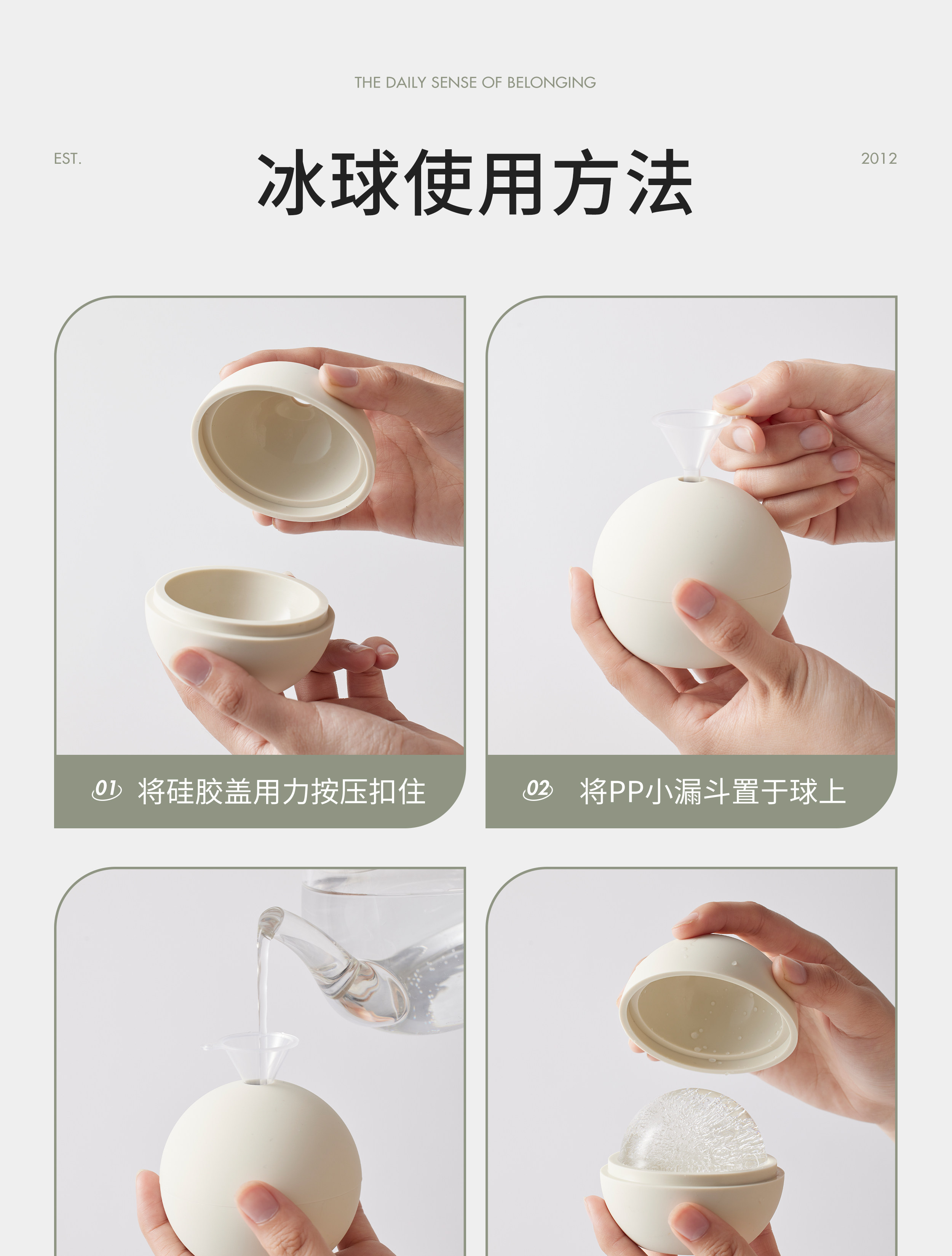 THE DAILY SENSE OF BELONGING

EST.

冰球使用方法

2012

01 将硅胶盖用力按压扣住

02 将PP小漏斗置于球上