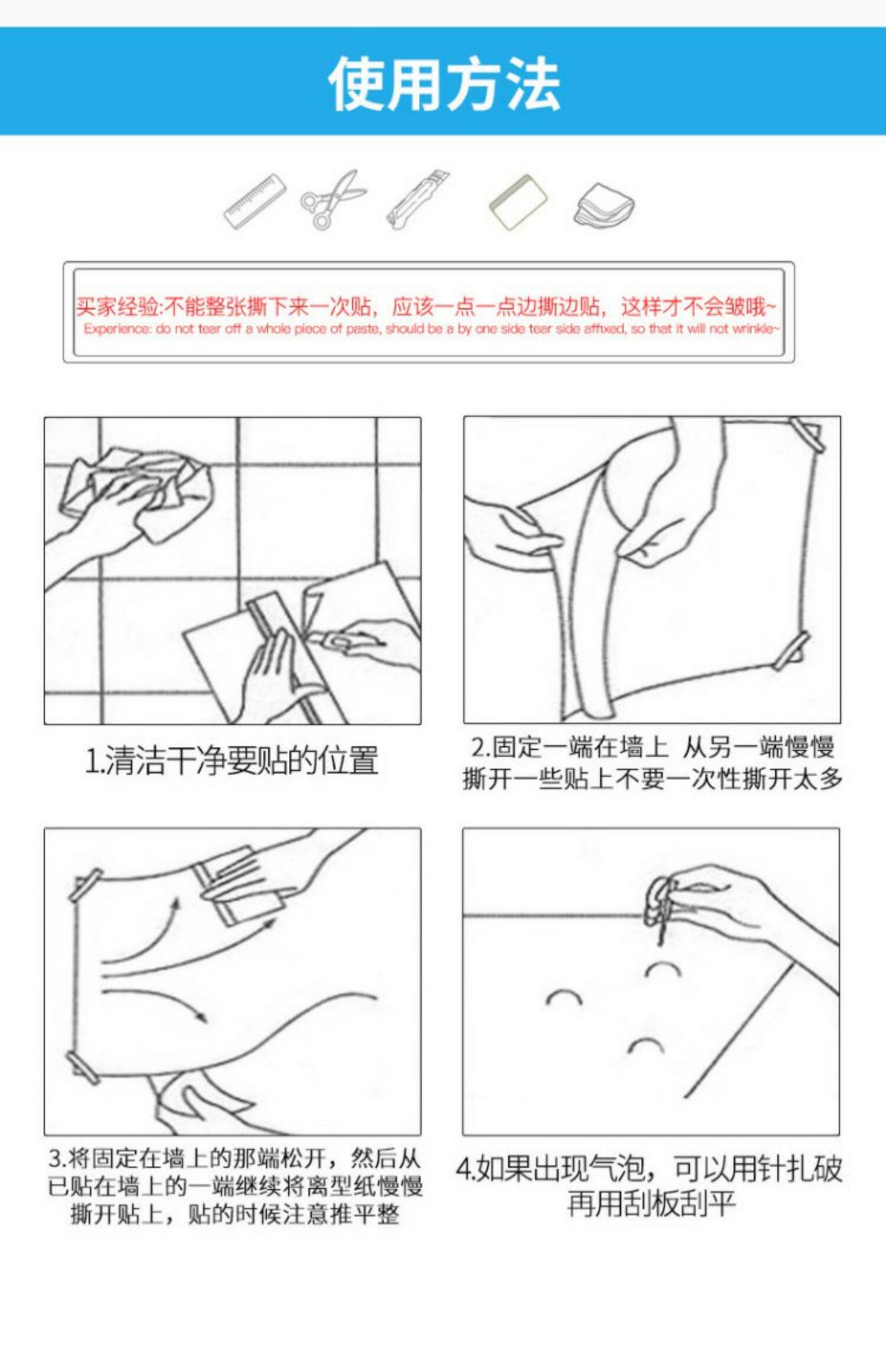 使用方法

买家经验:不能整张撕下来一次贴，应该一点一点边撕边贴，这样才不会皱哦~
Experience: do not tear off a whole piece of paste, should be a by one side tear side affixed, so that it will not wrinkle~

1.清洁干净要贴的位置

2.固定一端在墙上 从另一端慢慢撕开一些贴上不要一次性撕开太多

3.将固定在墙上的那端松开，然后从已贴在墙上的一端继续将离型纸慢慢撕开贴上，贴的时候注意推平整

4.如果出现气泡，可以用针扎破再用刮板刮平