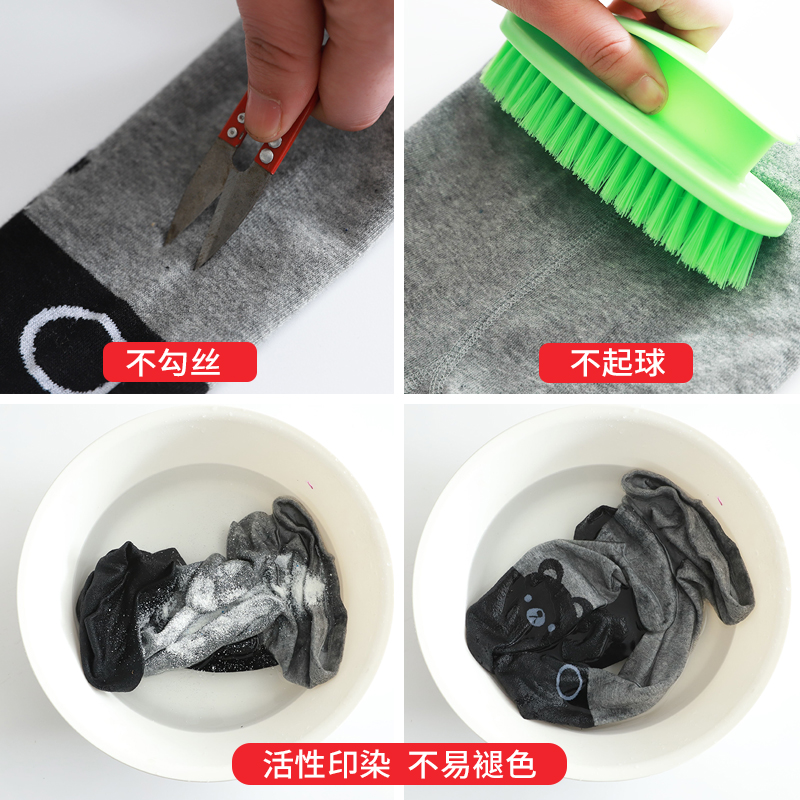 不勾丝

不起球

活性印染 不易褪色