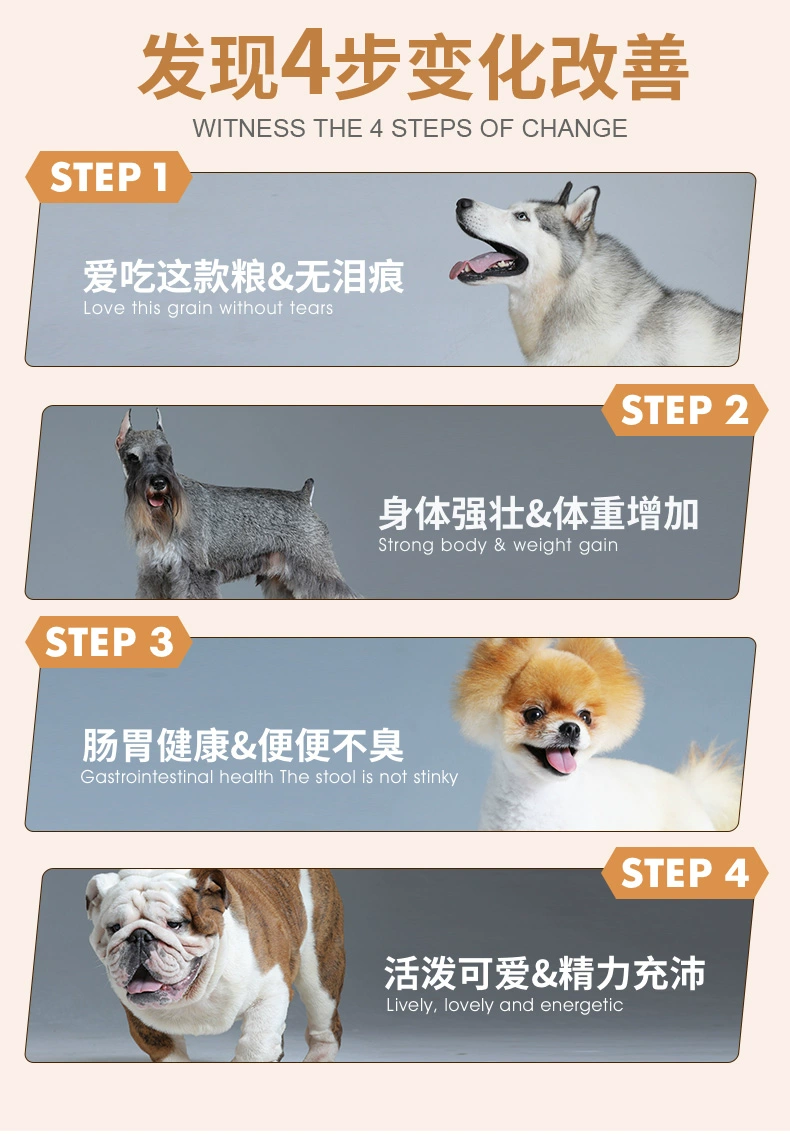 发现4步变化改善
WITNESS THE 4 STEPS OF CHANGE

STEP 1
爱吃这款粮&无泪痕
Love this grain without tears

STEP 2
身体强壮&体重增加
Strong body & weight gain

STEP 3
肠胃健康&便便不臭
Gastrointestinal health The stool is not stinky

STEP 4
活泼可爱&精力充沛
Lively, lovely and energetic