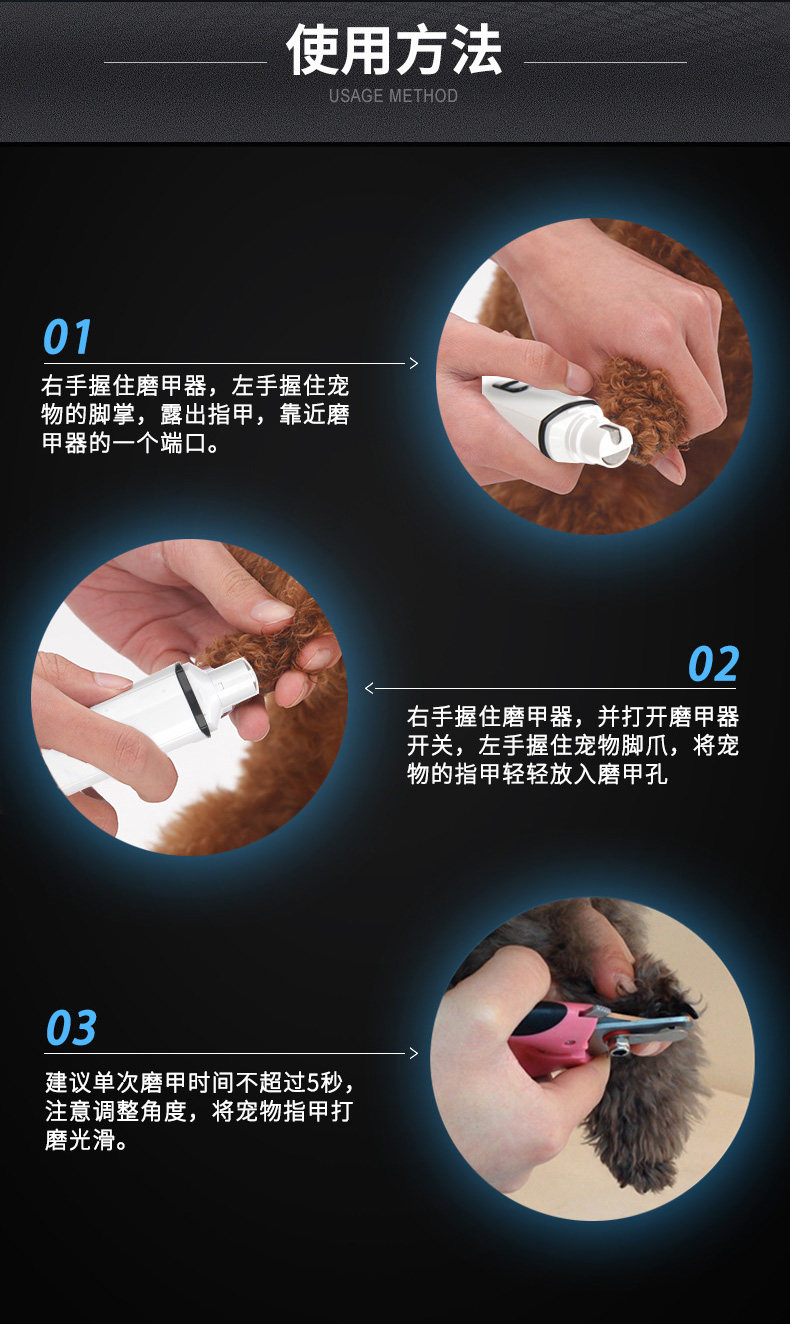 使用方法
USAGE METHOD

01
右手握住磨甲器，左手握住宠物的脚掌，露出指甲，靠近磨甲器的一个端口。

02
右手握住磨甲器，并打开磨甲器开关，左手握住宠物脚爪，将宠物的指甲轻轻放入磨甲孔

03
建议单次磨甲时间不超过5秒，注意调整角度，将宠物指甲打磨光滑。