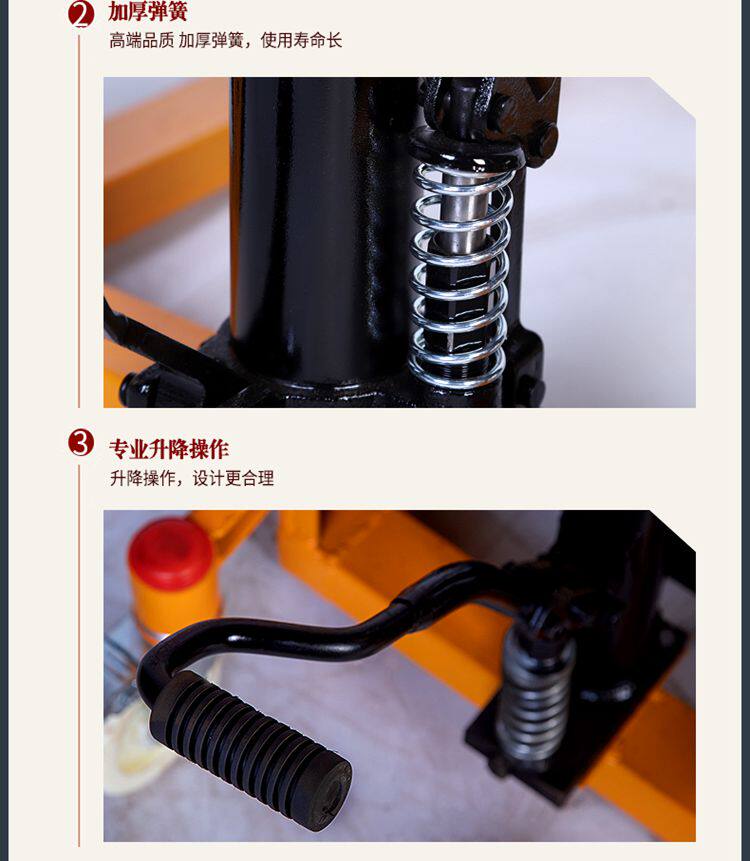 2 加厚弹簧
高端品质 加厚弹簧，使用寿命长

3 专业升降操作
升降操作，设计更合理