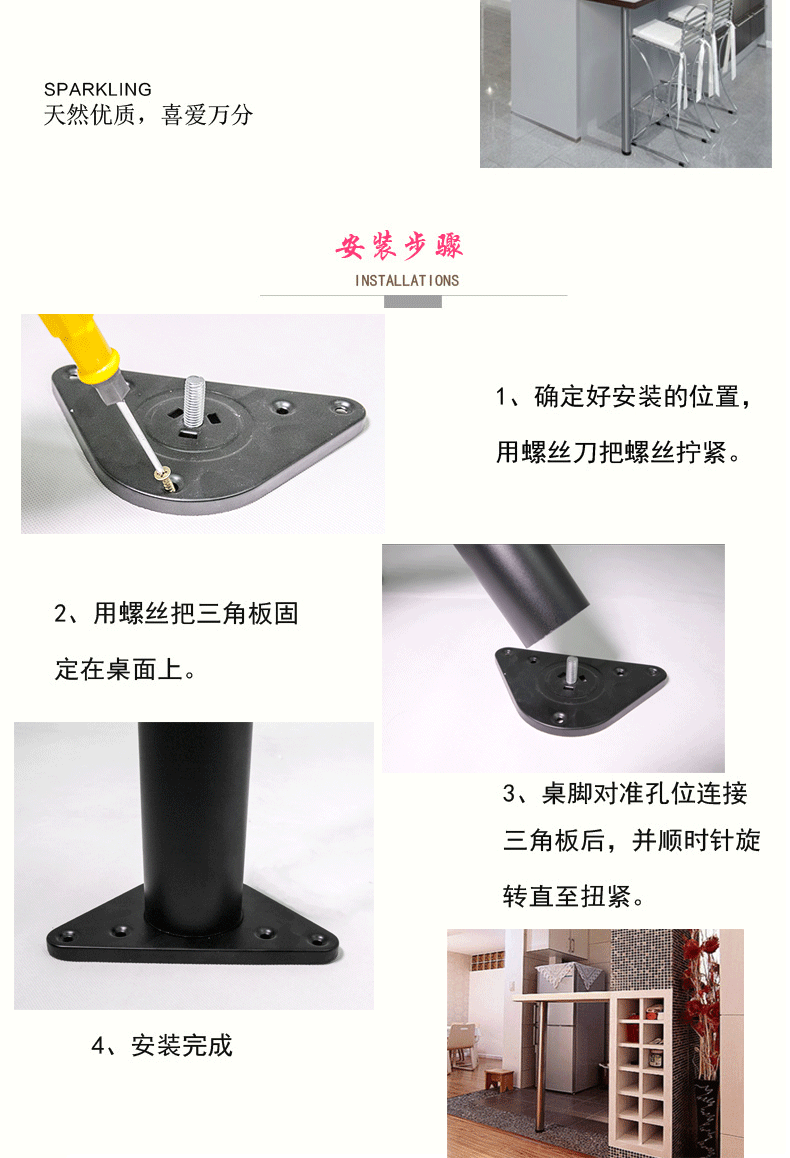 SPARKLING
天然优质，喜爱万分

安装步骤
INSTALLATIONS

1、确定好安装的位置，用螺丝刀把螺丝拧紧。

2、用螺丝把三角板固定在桌面上。

3、桌脚对准孔位连接三角板后，并顺时针旋转直至扭紧。

4、安装完成