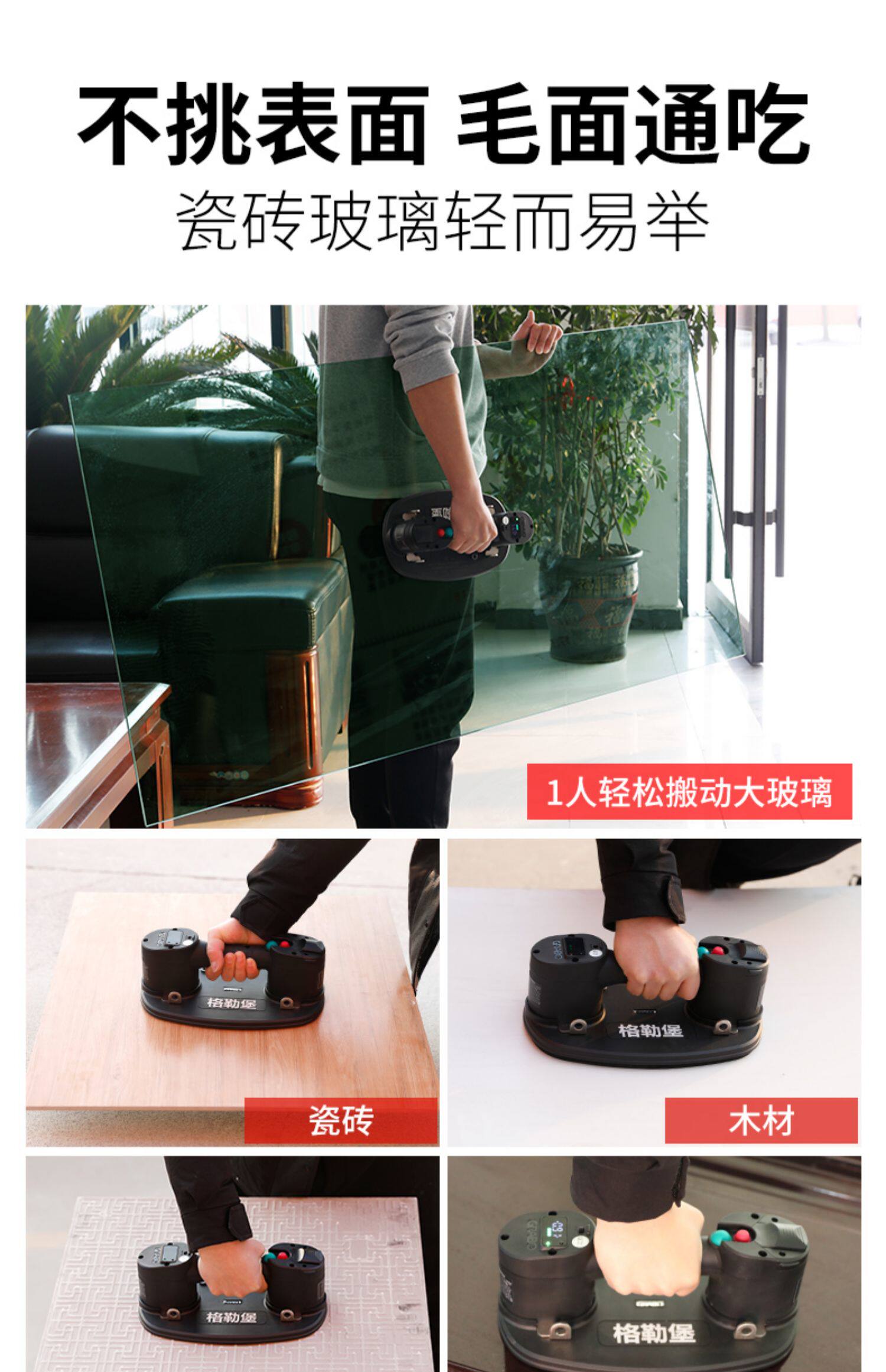 不挑表面 毛面通吃
瓷砖玻璃轻而易举

1人轻松搬动大玻璃

格勒堡

瓷砖

格勒堡

木材

格勒堡

格勒堡