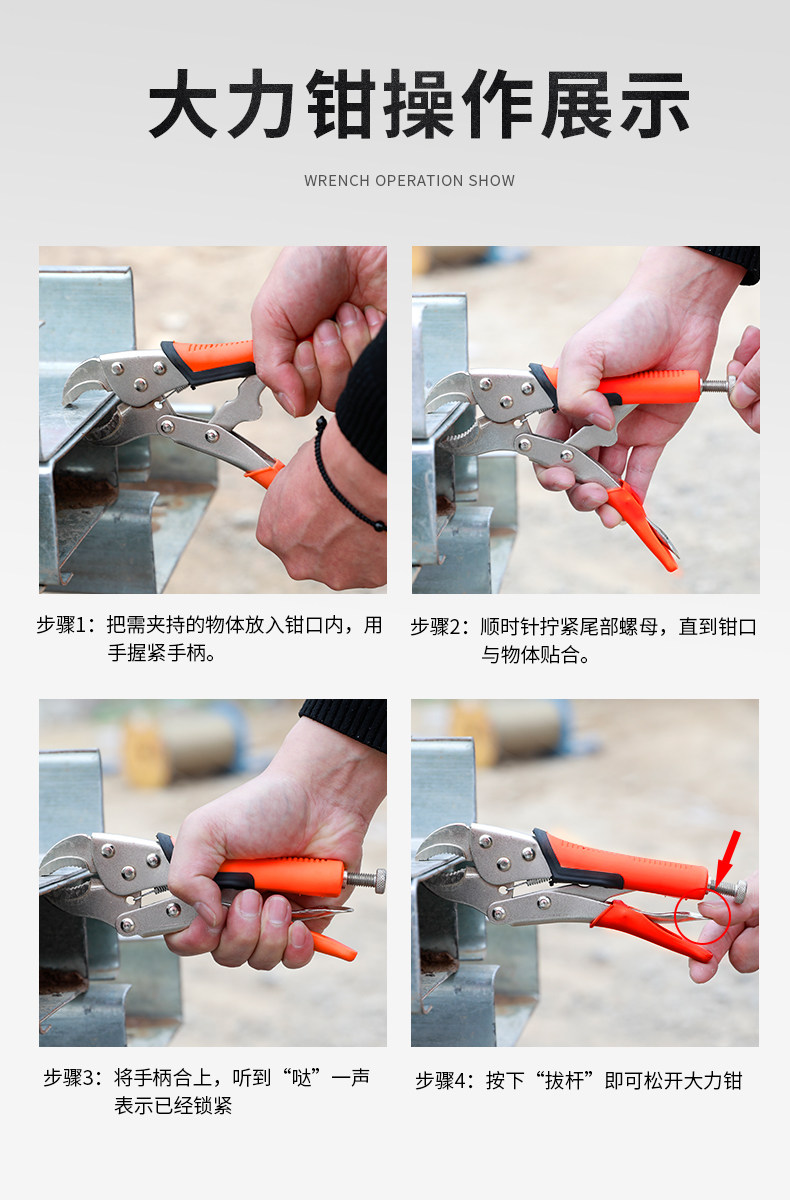 大力钳操作展示

WRENCH OPERATION SHOW

步骤1：把需夹持的物体放入钳口内，用手握紧手柄。

步骤2：顺时针拧紧尾部螺母，直到钳口与物体贴合。

步骤3：将手柄合上，听到“哒”一声表示已经锁紧

步骤4：按下“拔杆”即可松开大力钳