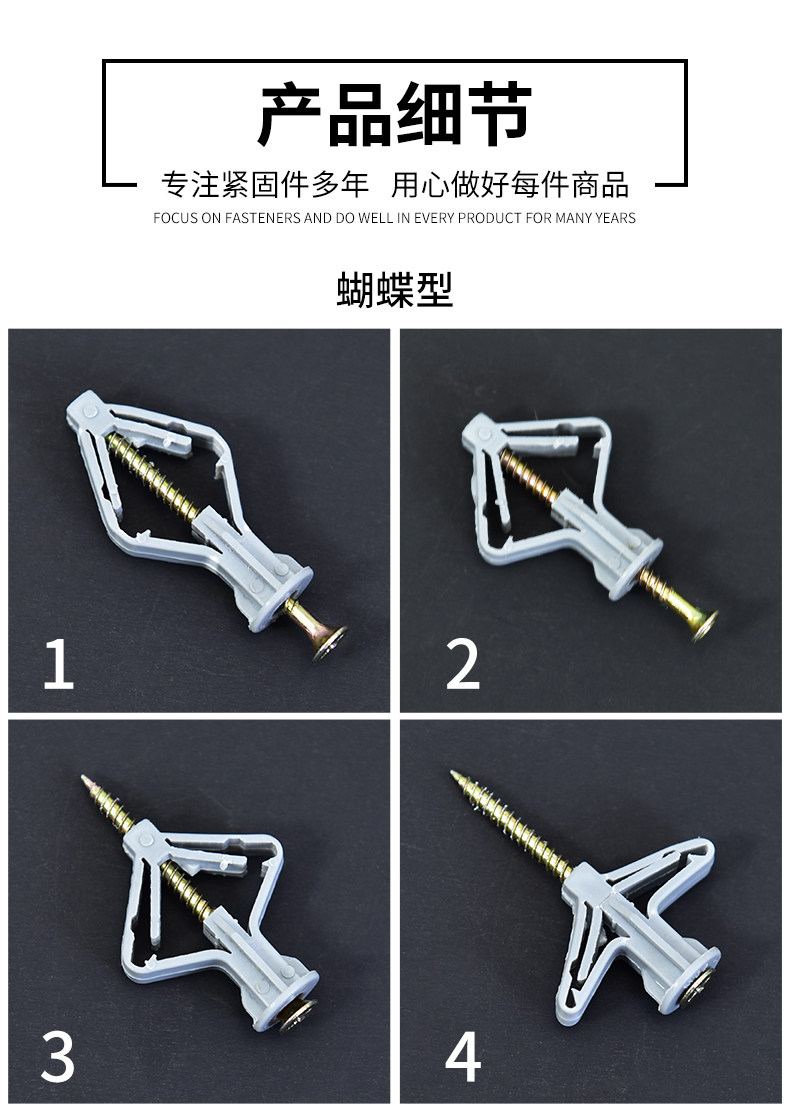 产品细节

专注紧固件多年 用心做好每件商品

FOCUS ON FASTENERS AND DO WELL IN EVERY PRODUCT FOR MANY YEARS

蝴蝶型

1

2

3

4