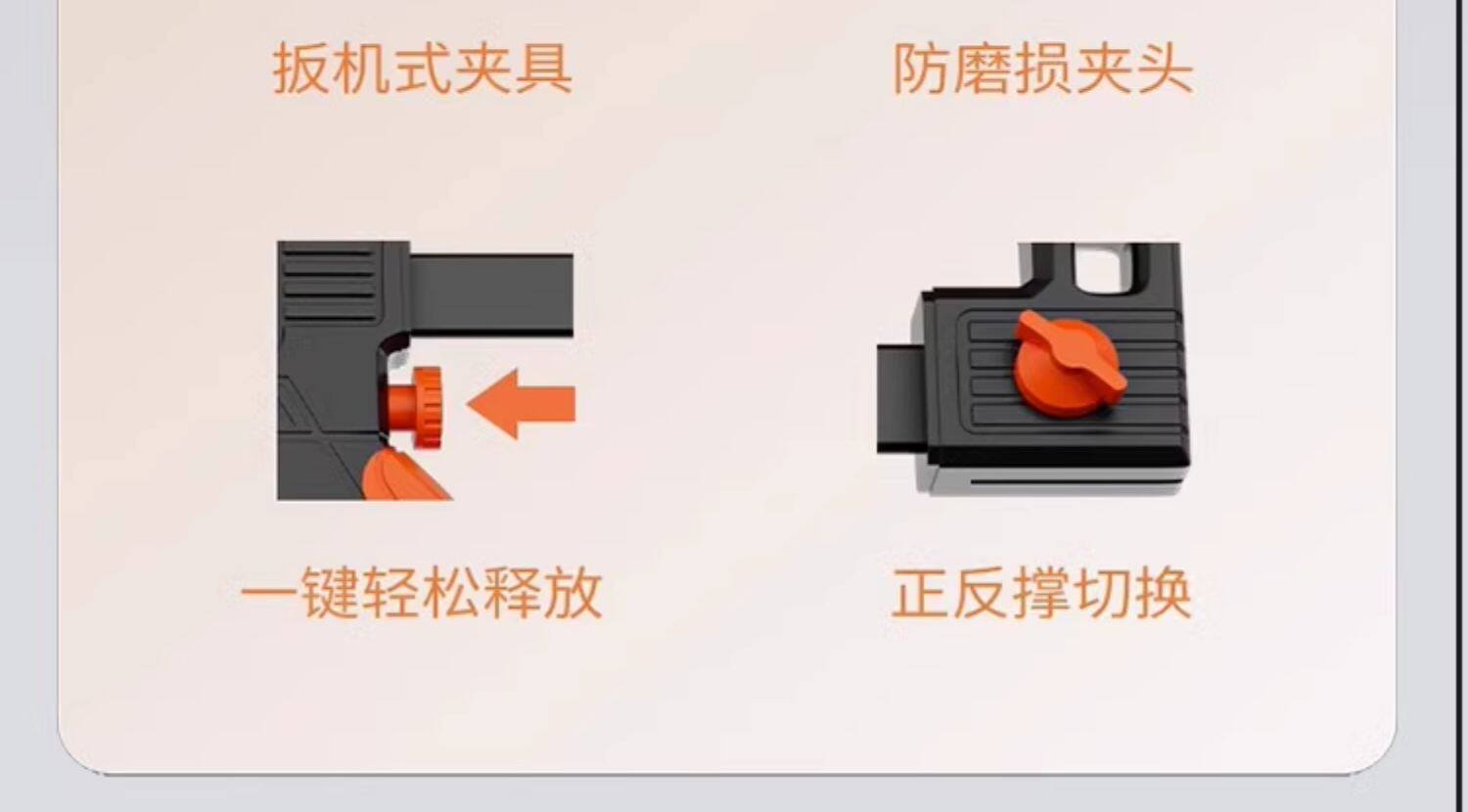 扳机式夹具

防磨损夹头

一键轻松释放

正反撑切换