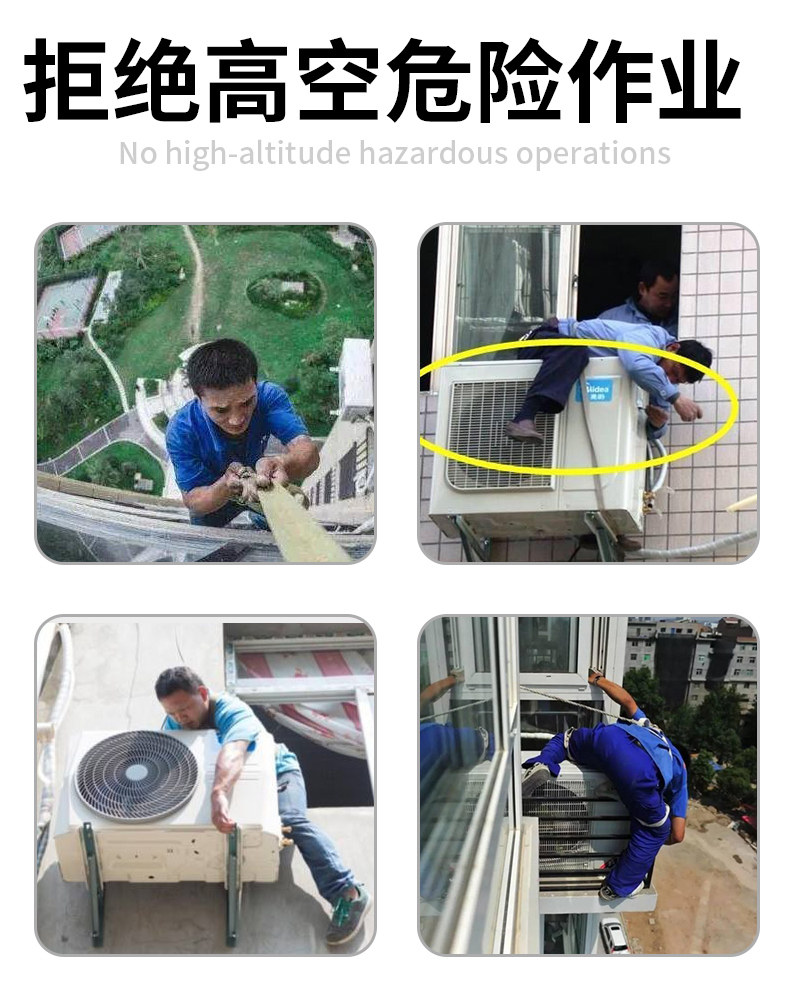 拒绝高空危险作业

No high-altitude hazardous operations

Midea 美的