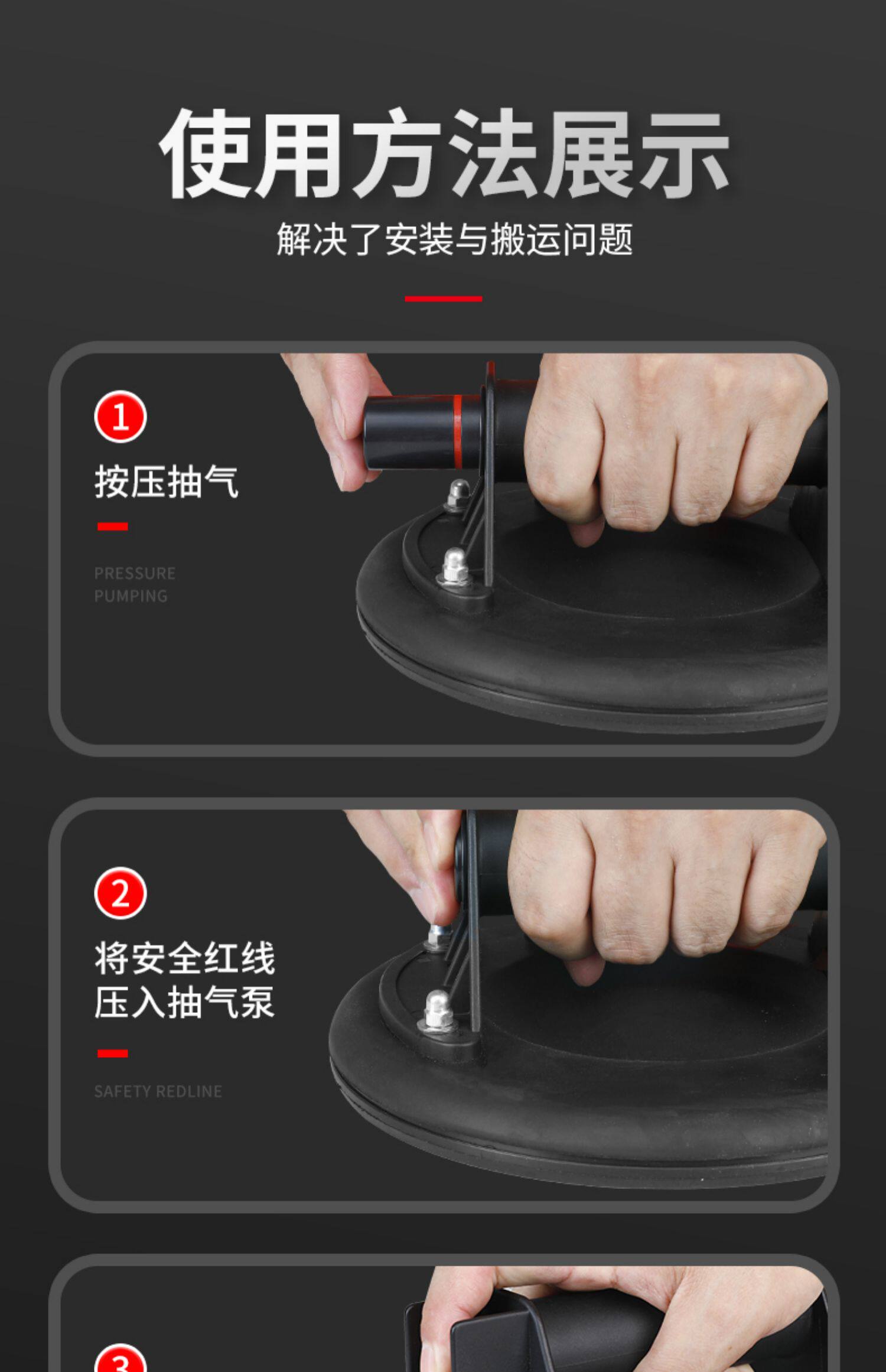 使用方法展示

解决了安装与搬运问题

1

按压抽气

PRESSURE PUMPING

2

将安全红线压入抽气泵

SAFETY REDLINE

3