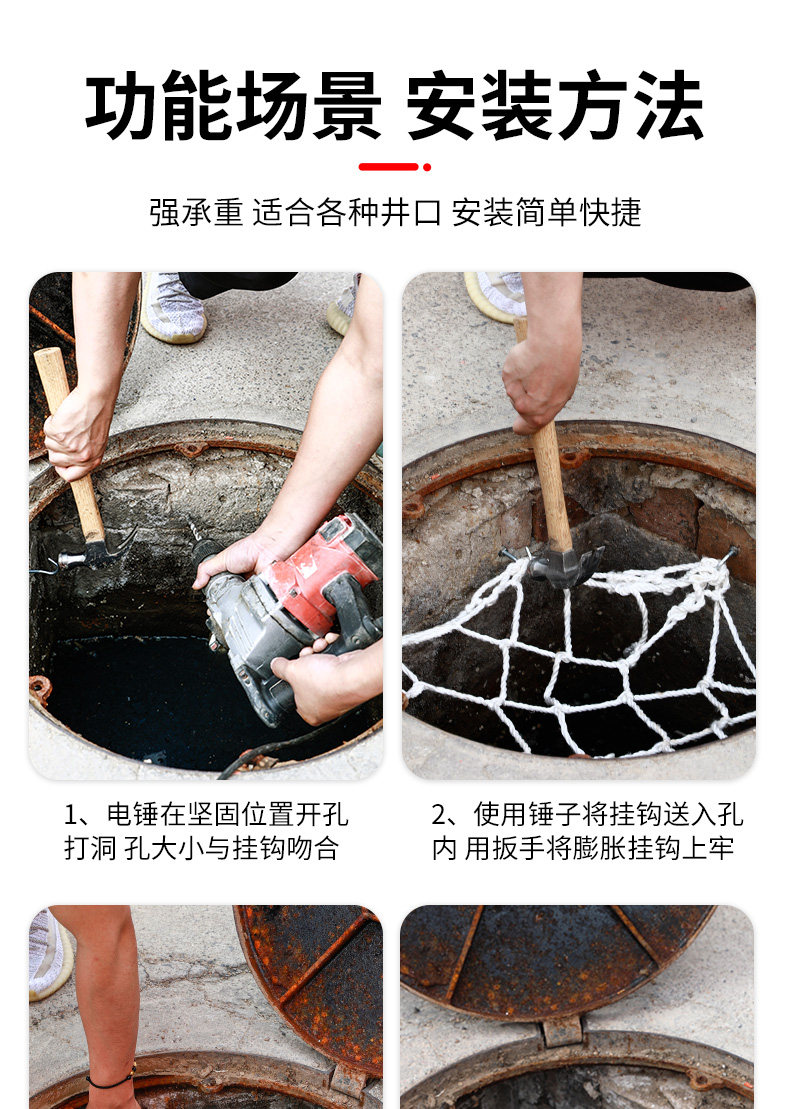 功能场景 安装方法

强承重 适合各种井口 安装简单快捷

1、电锤在坚固位置开孔打洞 孔大小与挂钩吻合

2、使用锤子将挂钩送入孔内 用扳手将膨胀挂钩上牢