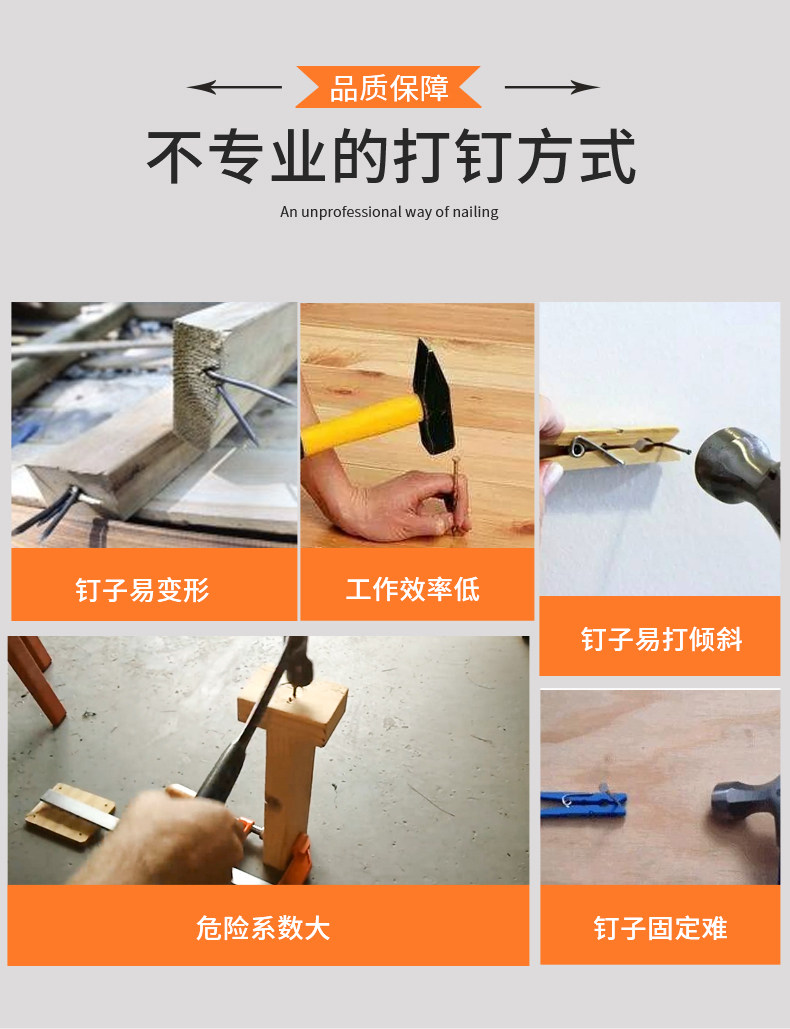 品质保障

不专业的打钉方式

An unprofessional way of nailing

钉子易变形

工作效率低

钉子易打倾斜

危险系数大

钉子固定难