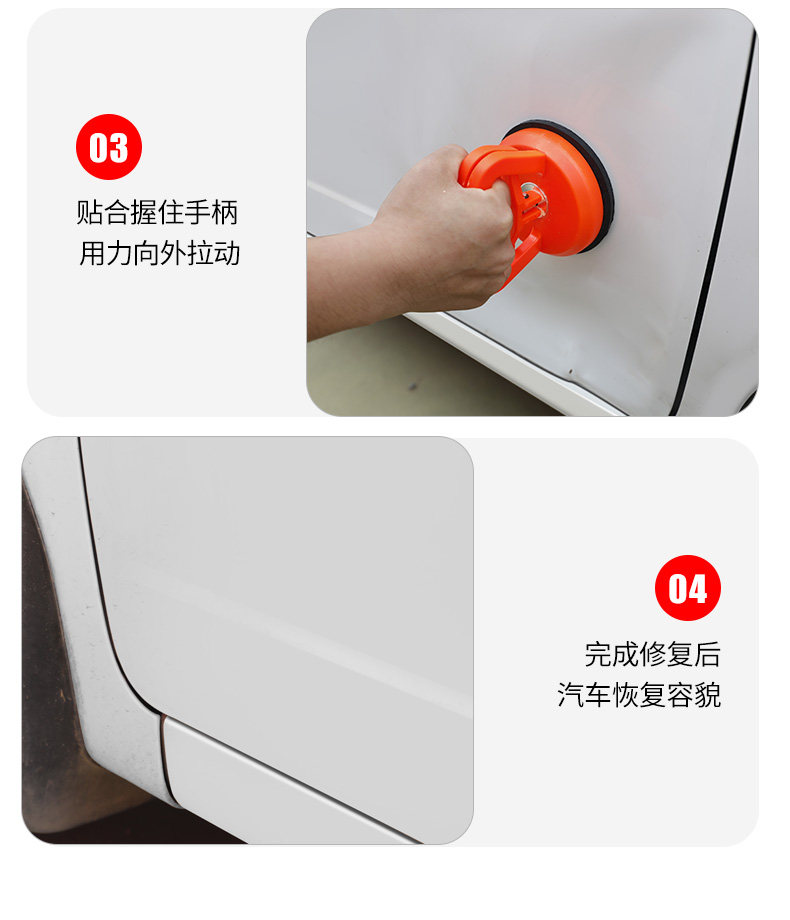 03

贴合握住手柄
用力向外拉动

04

完成修复后
汽车恢复容貌