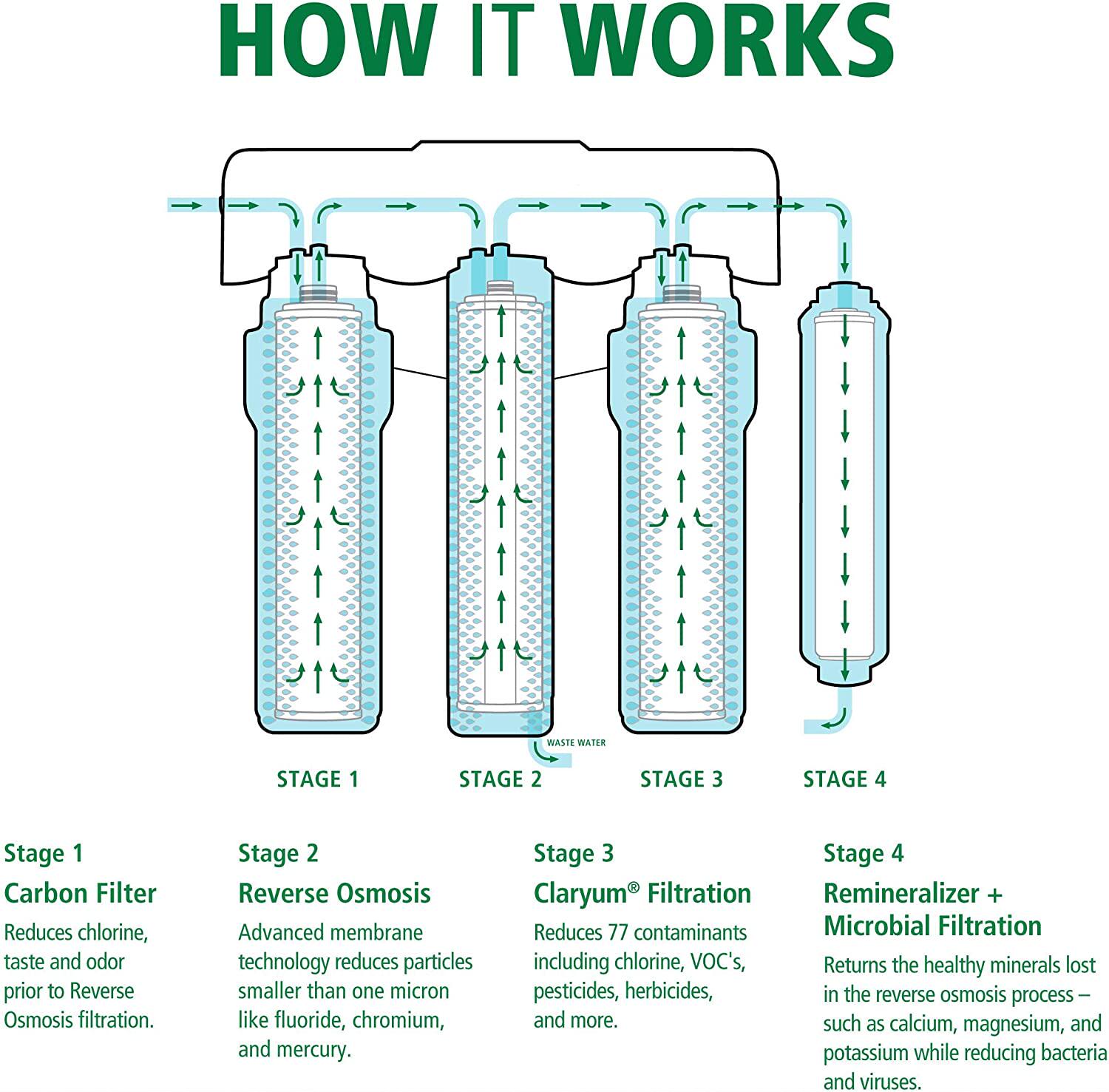 HOW IT WORKS

WASTE WATER

STAGE 1

STAGE 2

STAGE 3

STAGE 4

Stage 1
Carbon Filter
Reduces chlorine, taste and odor prior to Reverse Osmosis filtration.

Stage 2
Reverse Osmosis
Advanced membrane technology reduces particles smaller than one micron like fluoride, chromium, and mercury.

Stage 3
Claryum® Filtration
Reduces 77 contaminants including chlorine, VOC's, pesticides, herbicides, and more.

Stage 4
Remineralizer + Microbial Filtration
Returns the healthy minerals lost in the reverse osmosis process – such as calcium, magnesium, and potassium while reducing bacteria and viruses.