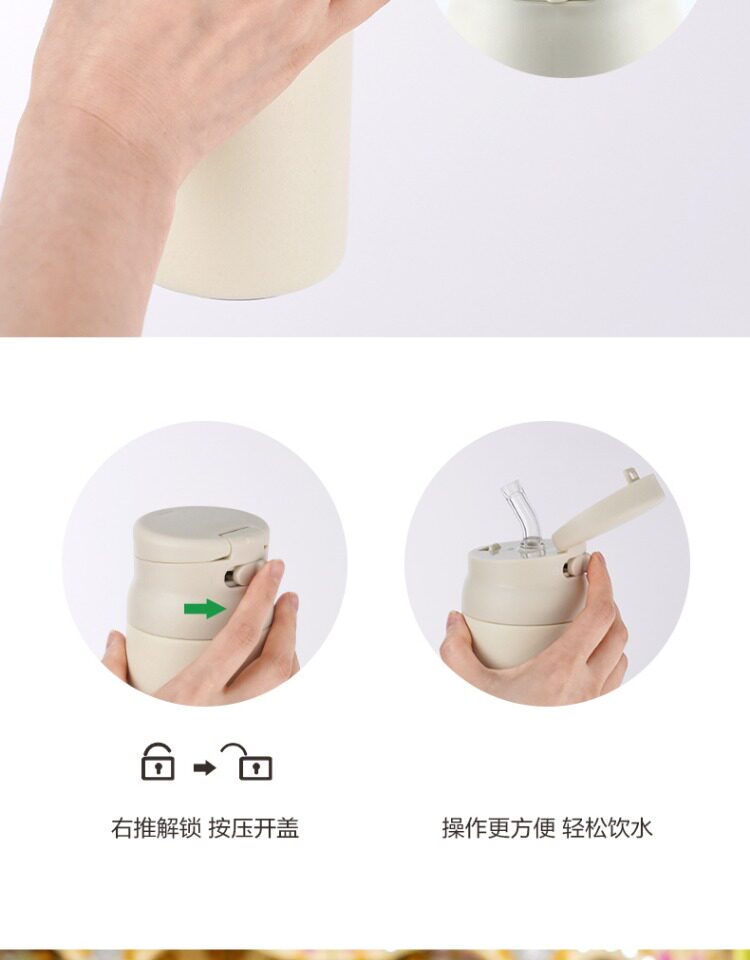 右推解锁 按压开盖

操作更方便 轻松饮水