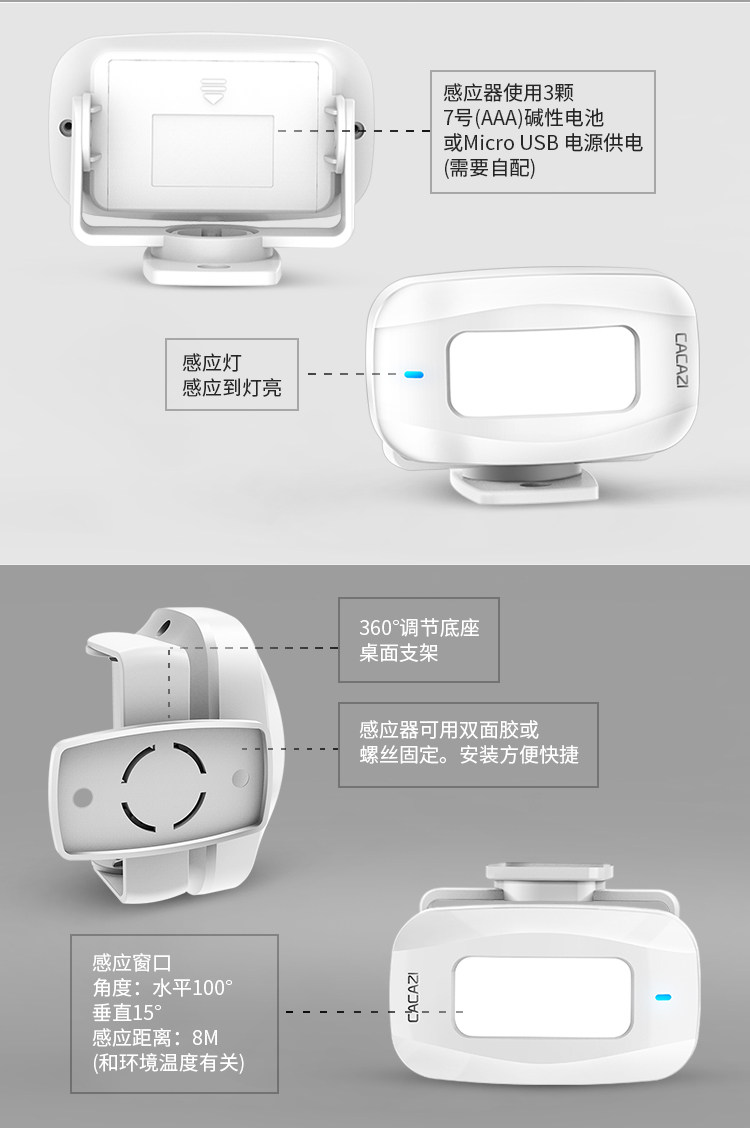 感应器使用3颗
7号(AAA)碱性电池
或Micro USB 电源供电
(需要自配)

感应灯
感应到灯亮

CACAZI

360°调节底座
桌面支架

感应器可用双面胶或
螺丝固定。安装方便快捷

感应窗口
角度：水平100°
垂直15°
感应距离：8M
(和环境温度有关)

CACAZI