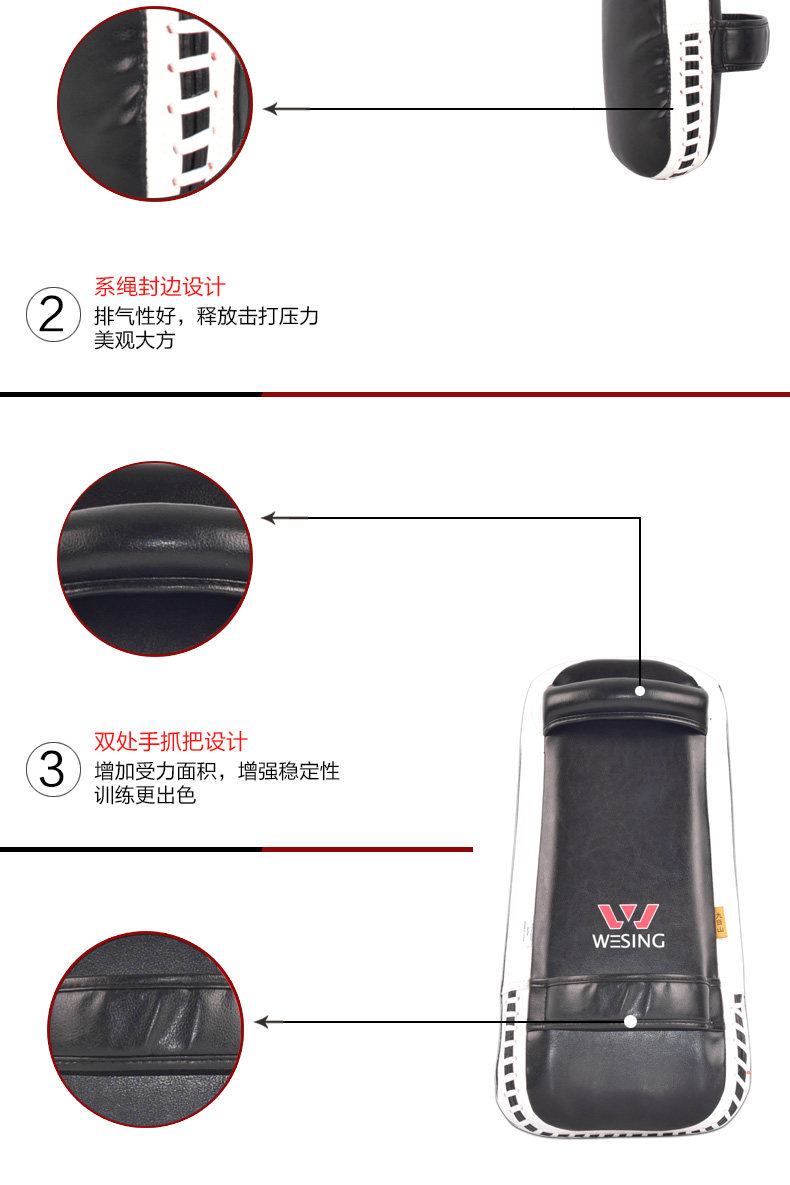 2
系绳封边设计
排气性好，释放击打压力
美观大方

3
双处手抓把设计
增加受力面积，增强稳定性
训练更出色

WESING