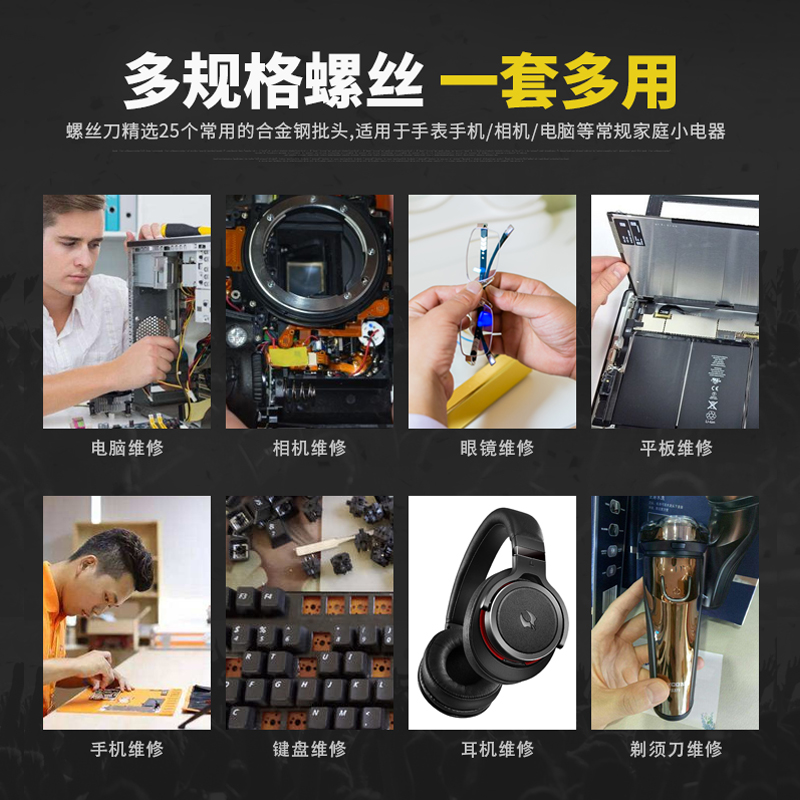 多规格螺丝 一套多用

螺丝刀精选25个常用的合金钢批头,适用于手表手机/相机/电脑等常规家庭小电器

电脑维修

相机维修

眼镜维修

平板维修

手机维修

键盘维修

耳机维修

剃须刀维修