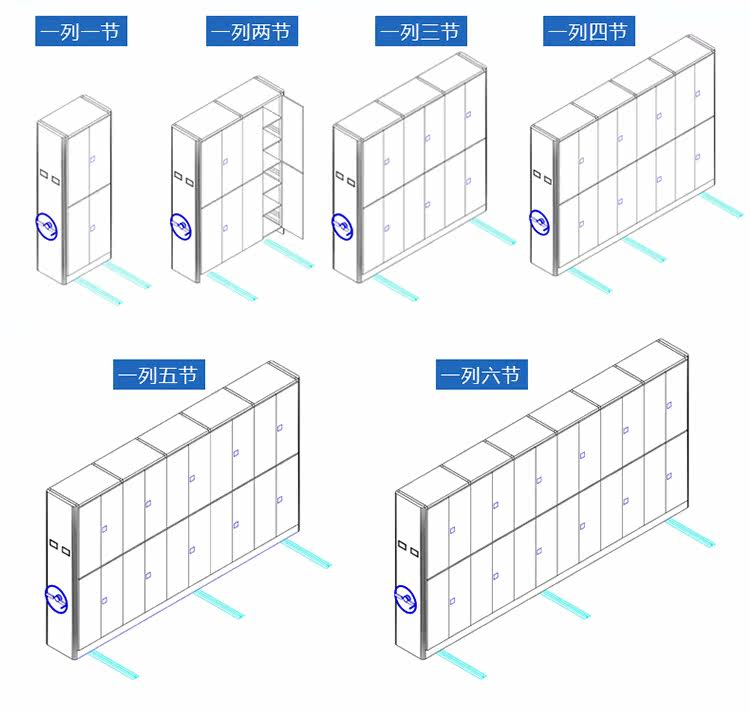 一列一节

一列两节

一列三节

一列四节

一列五节

一列六节