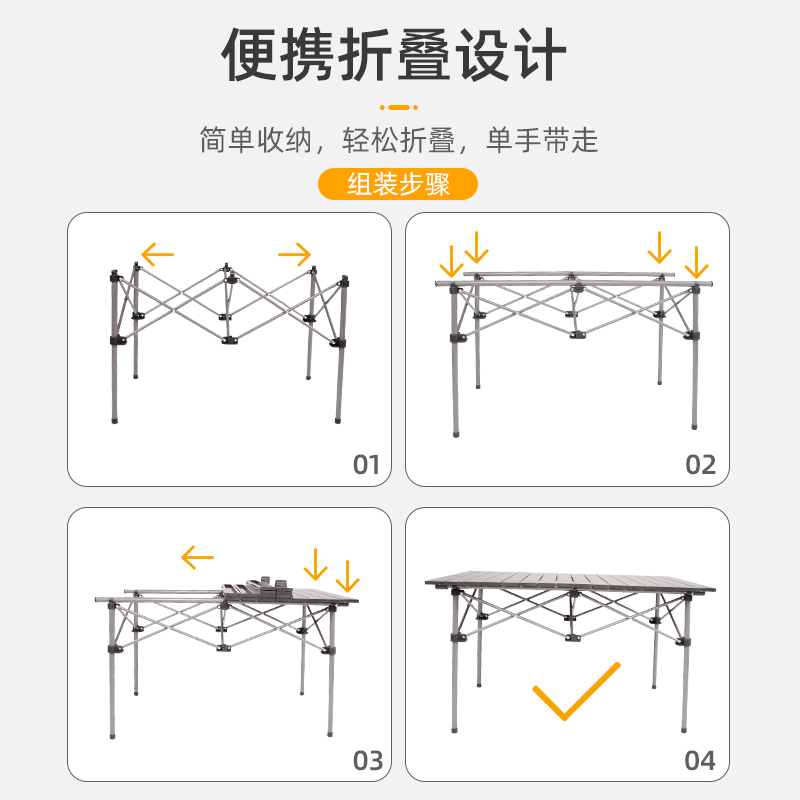 便携折叠设计

简单收纳，轻松折叠，单手带走

组装步骤

01

02

03

04