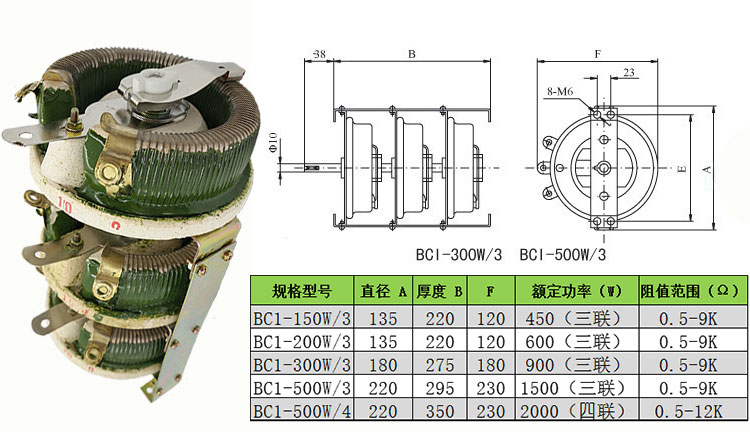 1/0
38
B
Φ10
F
23
8-M6
E
A
BC1-300W/3 BC1-500W/3

| 规格型号 | 直径 A | 厚度 B | F | 额定功率（W） | 阻值范围（Ω） |
|---|---|---|---|---|---|
| BC1-150W/3 | 135 | 220 | 120 | 450（三联） | 0.5-9K |
| BC1-200W/3 | 135 | 220 | 120 | 600（三联） | 0.5-9K |
| BC1-300W/3 | 180 | 275 | 180 | 900（三联） | 0.5-9K |
| BC1-500W/3 | 220 | 295 | 230 | 1500（三联） | 0.5-9K |
| BC1-500W/4 | 220 | 350 | 230 | 2000（四联） | 0.5-12K |