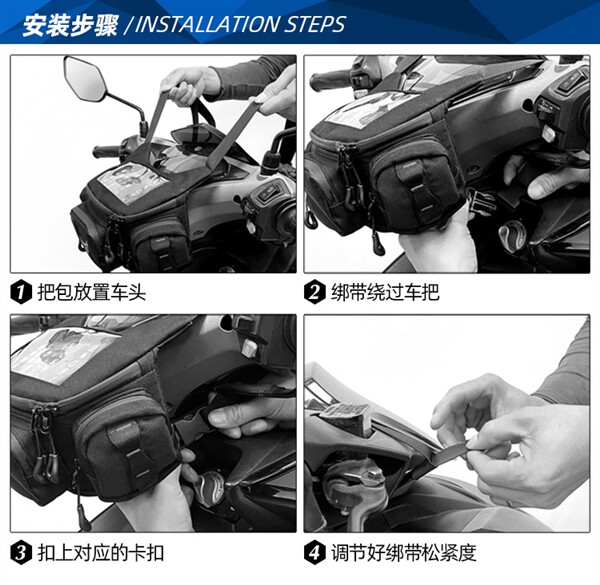 安装步骤 / INSTALLATION STEPS

1 把包放置车头

2 绑带绕过车把

3 扣上对应的卡扣

4 调节好绑带松紧度