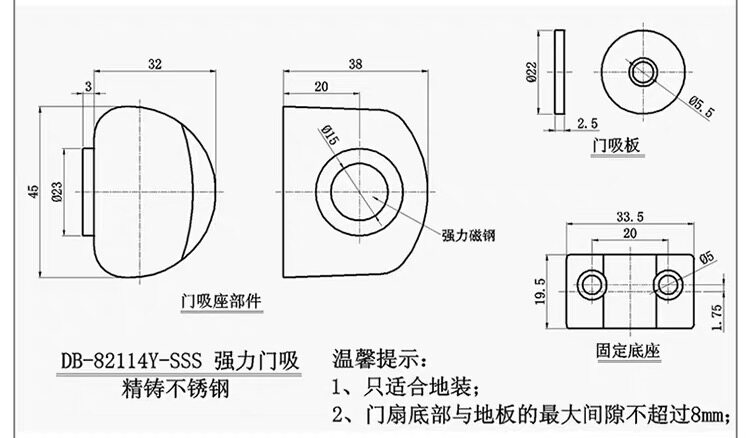 32

3

45

Ø23

门吸座部件

38

20

Ø15

强力磁钢

Ø22

2.5

Ø5.5

门吸板

33.5

20

Ø5

19.5

1.75

固定底座

DB-82114Y-SSS 强力门吸
精铸不锈钢

温馨提示：
1、只适合地装；
2、门扇底部与地板的最大间隙不超过8mm；