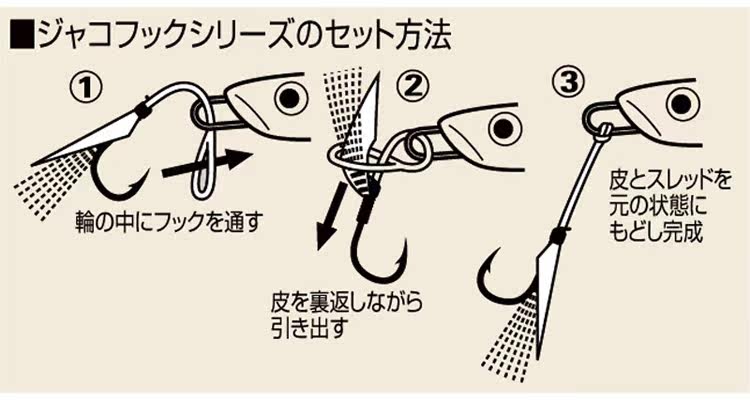 ■ジャコフックシリーズのセット方法

①
輪の中にフックを通す

②
皮を裏返しながら引き出す

③
皮とスレッドを元の状態にもどし完成