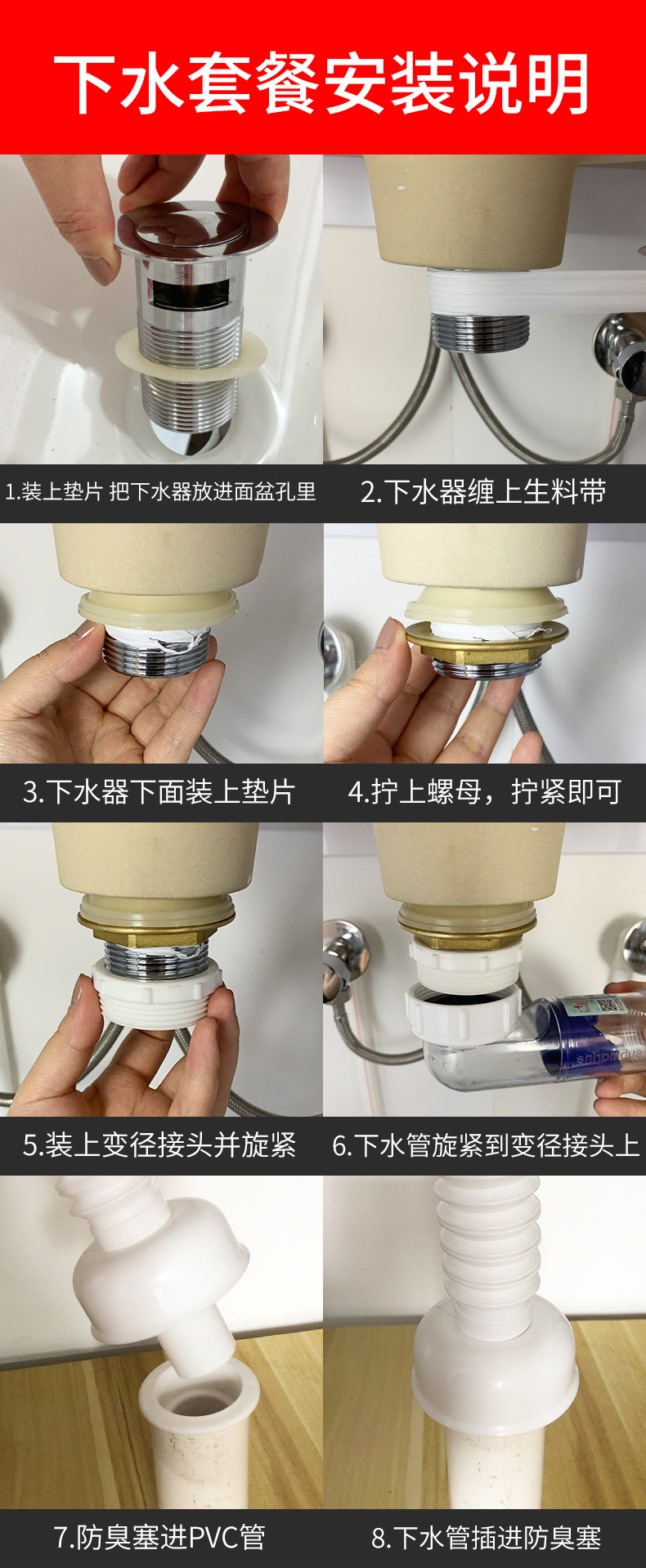 下水套餐安装说明

1.装上垫片 把下水器放进面盆孔里

2.下水器缠上生料带

3.下水器下面装上垫片

4.拧上螺母，拧紧即可

5.装上变径接头并旋紧

6.下水管旋紧到变径接头上

7.防臭塞进PVC管

8.下水管插进防臭塞