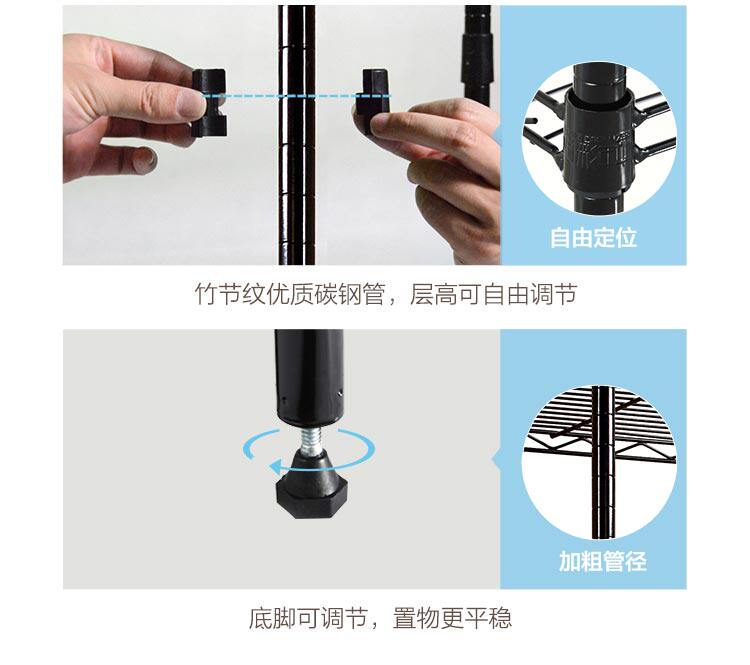 自由定位

竹节纹优质碳钢管，层高可自由调节

加粗管径

底脚可调节，置物更平稳