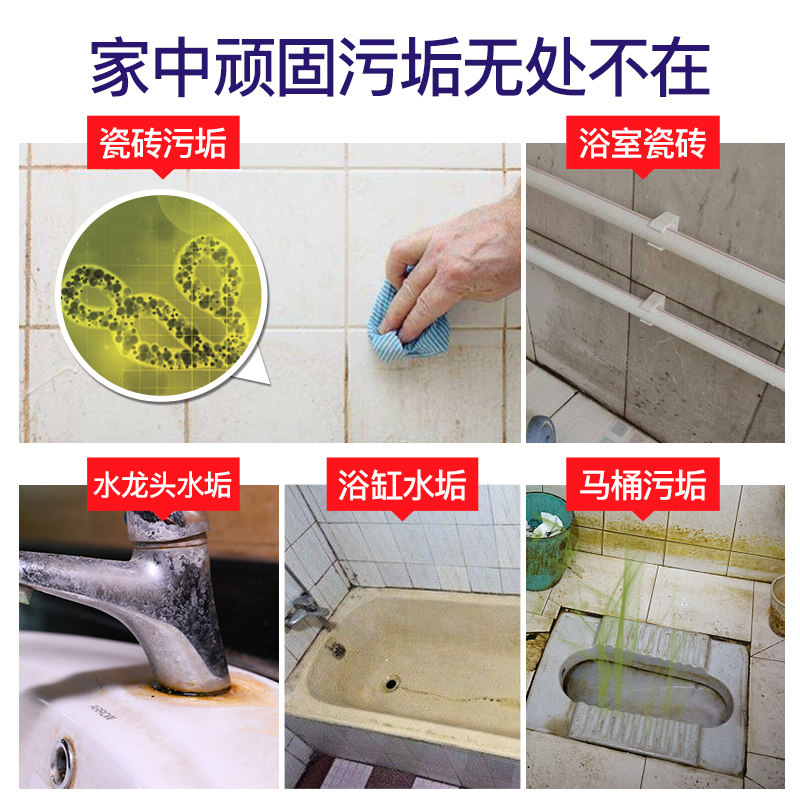 家中顽固污垢无处不在

瓷砖污垢

浴室瓷砖

水龙头水垢

浴缸水垢

马桶污垢

ARROW